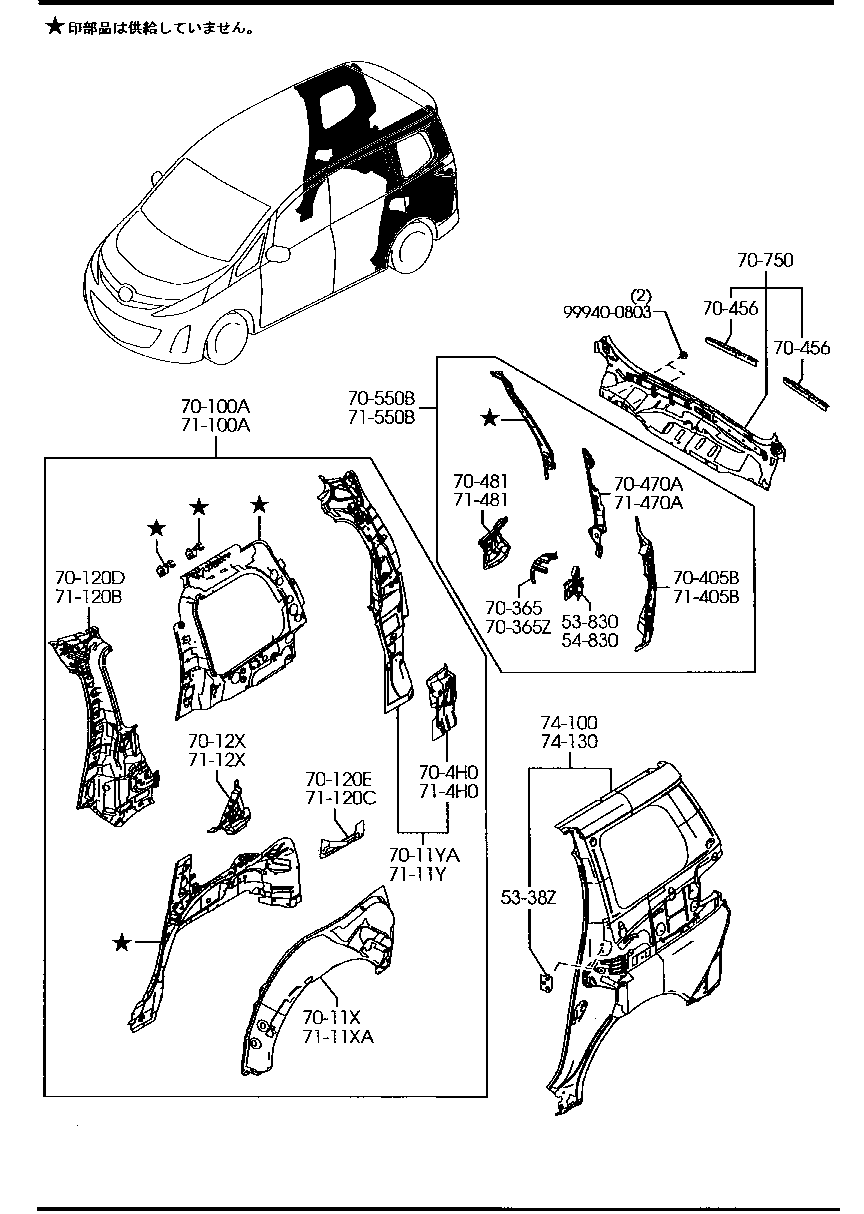 ★印部品は供給していません。

70-750
(2)
99940-0803
70-456
70-456

70-550B
71-550B
★
70-481
71-481
70-470A
71-470A
70-365
70-365Z
53-830
54-830
70-405B
71-405B

70-100A
71-100A
★
★
★
70-120D
71-120B
70-12X
71-12X
70-120E
71-120C
70-4H0
71-4H0
70-11YA
71-11Y
★
70-11X
71-11XA

74-100
74-130
53-38Z