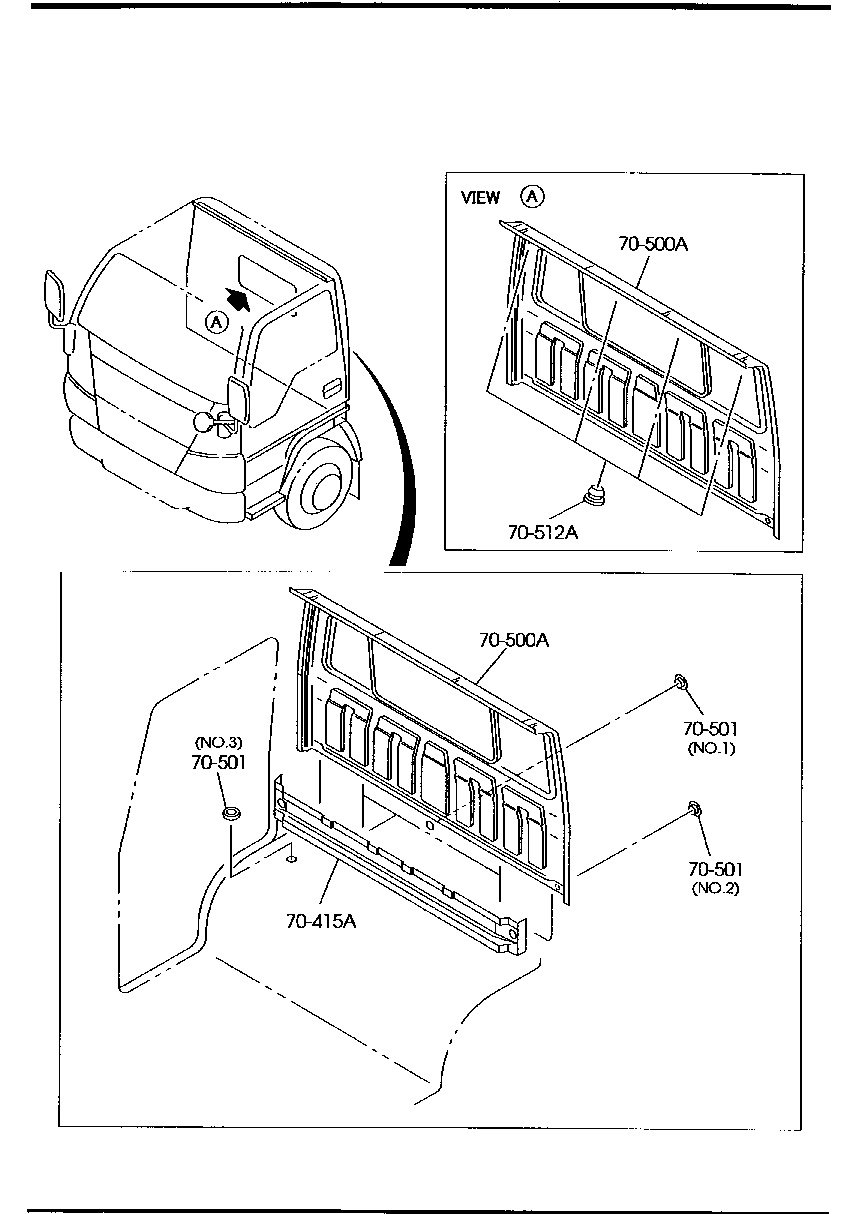 A

VIEW A

70-500A

70-512A

70-500A

70-501
(NO.1)

(NO.3)
70-501

70-501
(NO.2)

70-415A