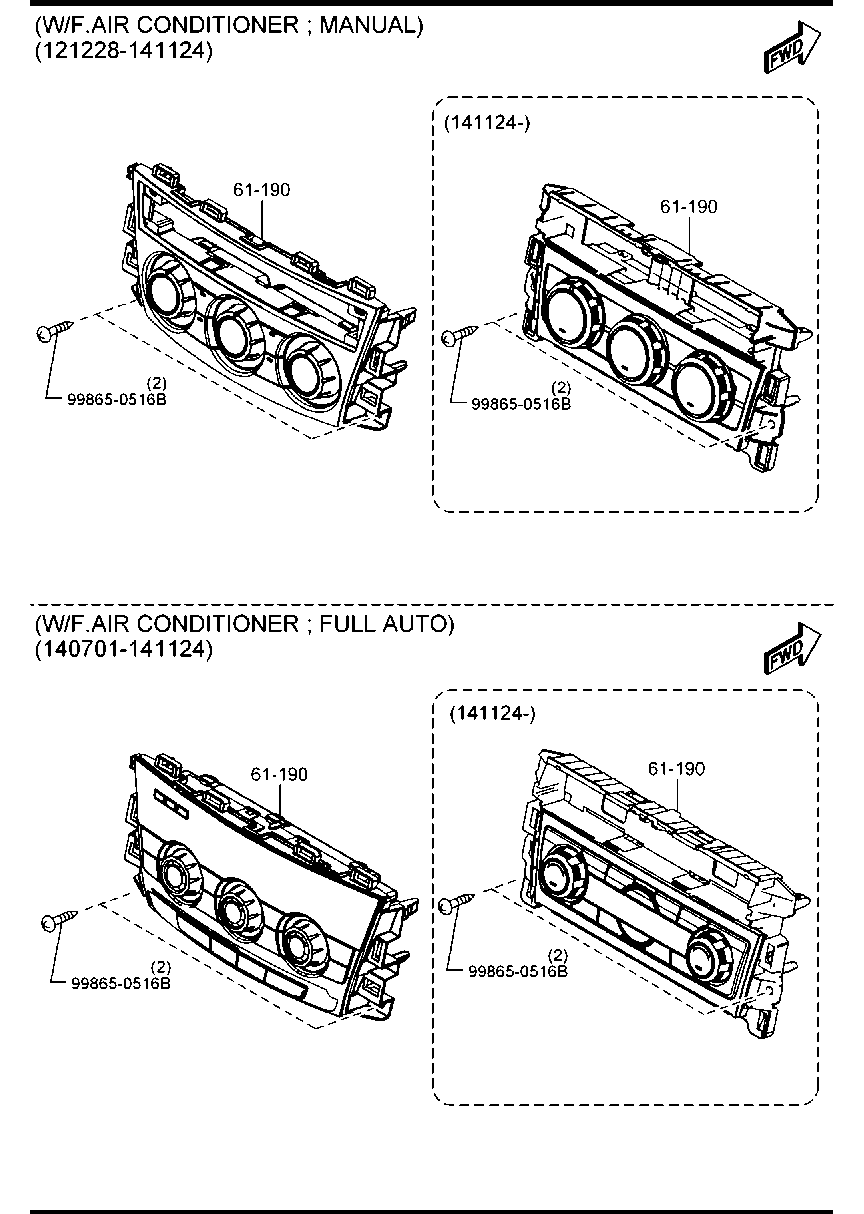 (W/F.AIR CONDITIONER ; MANUAL)
(121228-141124)

FWD

61-190

(2)
99865-0516B

(141124-)

61-190

(2)
99865-0516B

(W/F.AIR CONDITIONER ; FULL AUTO)
(140701-141124)

FWD

61-190

(2)
99865-0516B

(141124-)

61-190

(2)
99865-0516B