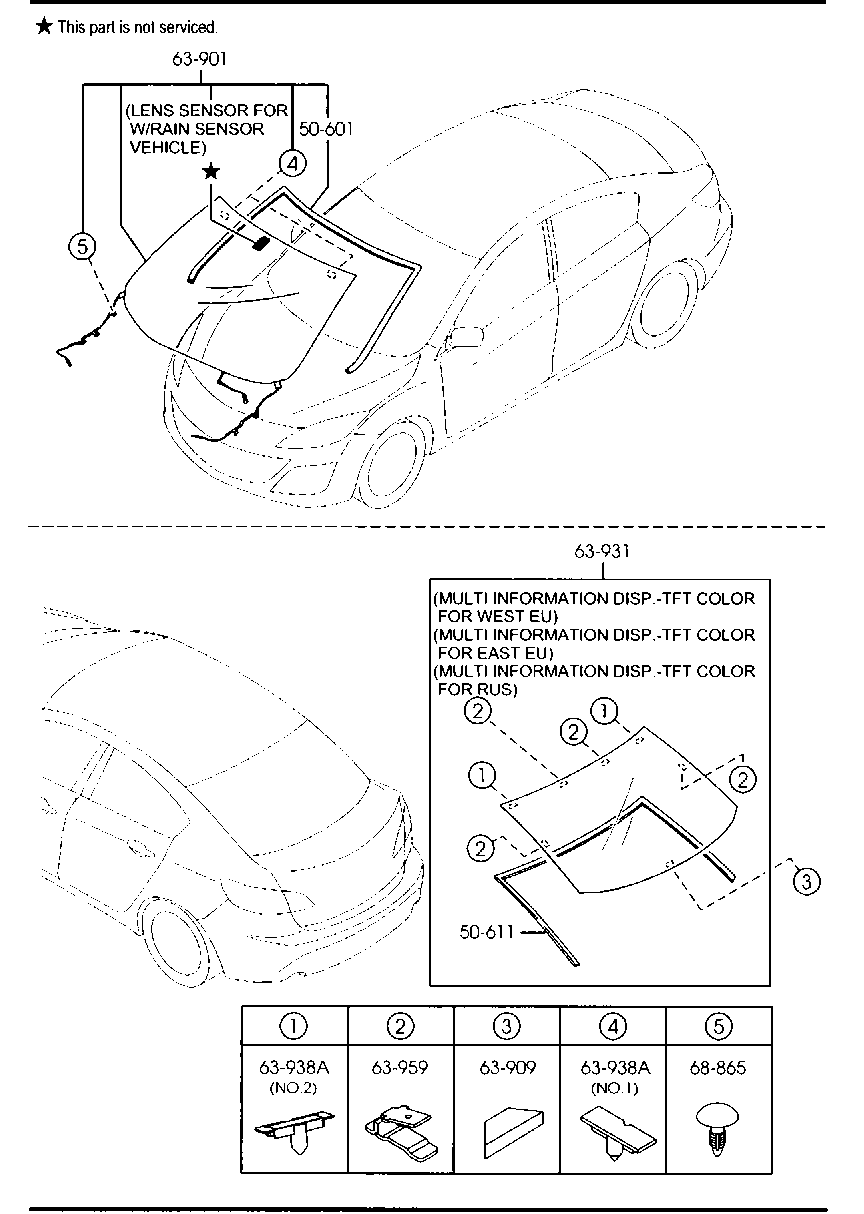 ★ This part is not serviced.

63-901

(LENS SENSOR FOR W/RAIN SENSOR VEHICLE)

50-601

★

④

⑤

63-931

(MULTI INFORMATION DISP.-TFT COLOR FOR WEST EU)
(MULTI INFORMATION DISP.-TFT COLOR FOR EAST EU)
(MULTI INFORMATION DISP.-TFT COLOR FOR RUS)

②

②

①

①

②

②

③

50-611

| ① | ② | ③ | ④ | ⑤ |
|---|---|---|---|---|
| 63-938A (NO.2) | 63-959 | 63-909 | 63-938A (NO.1) | 68-865 |