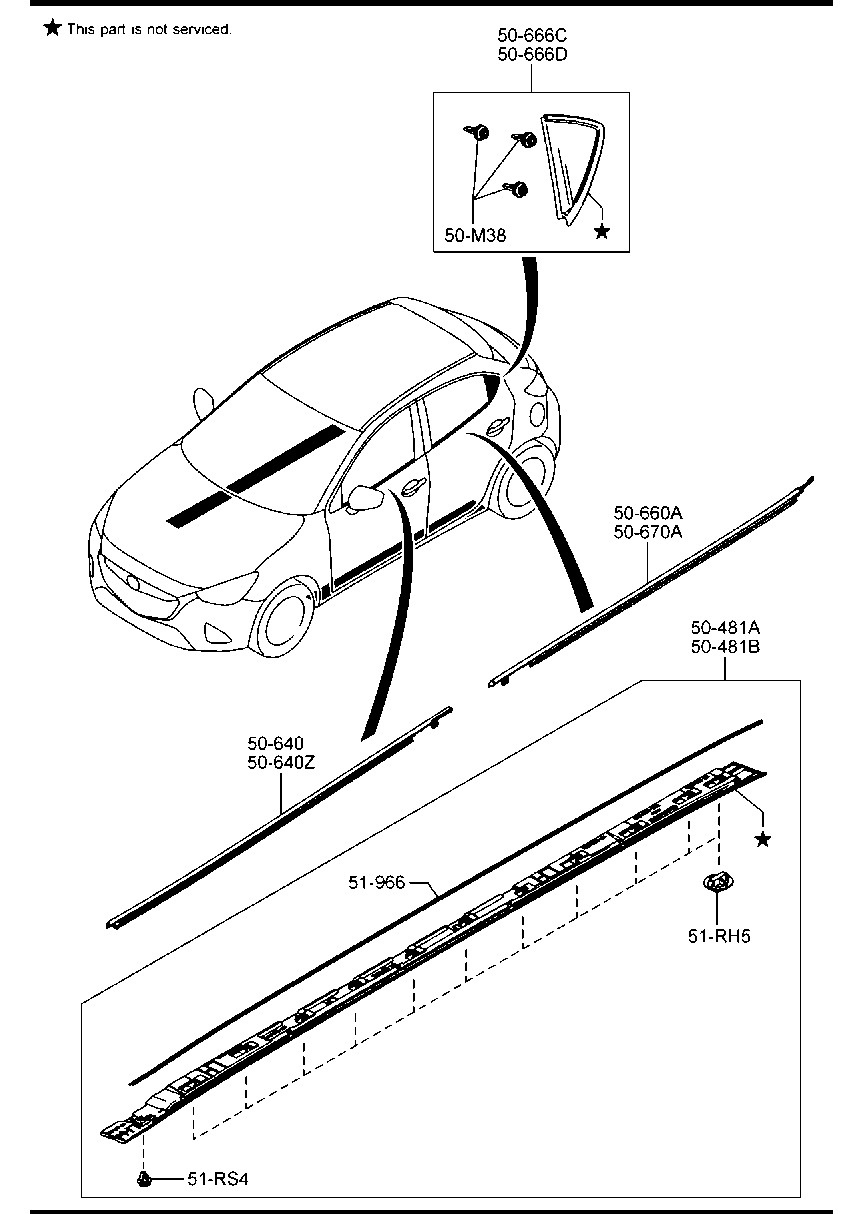 ★ This part is not serviced.

50-666C
50-666D

50-M38

★

50-660A
50-670A

50-481A
50-481B

50-640
50-640Z

★

51-966

51-RH5

51-RS4