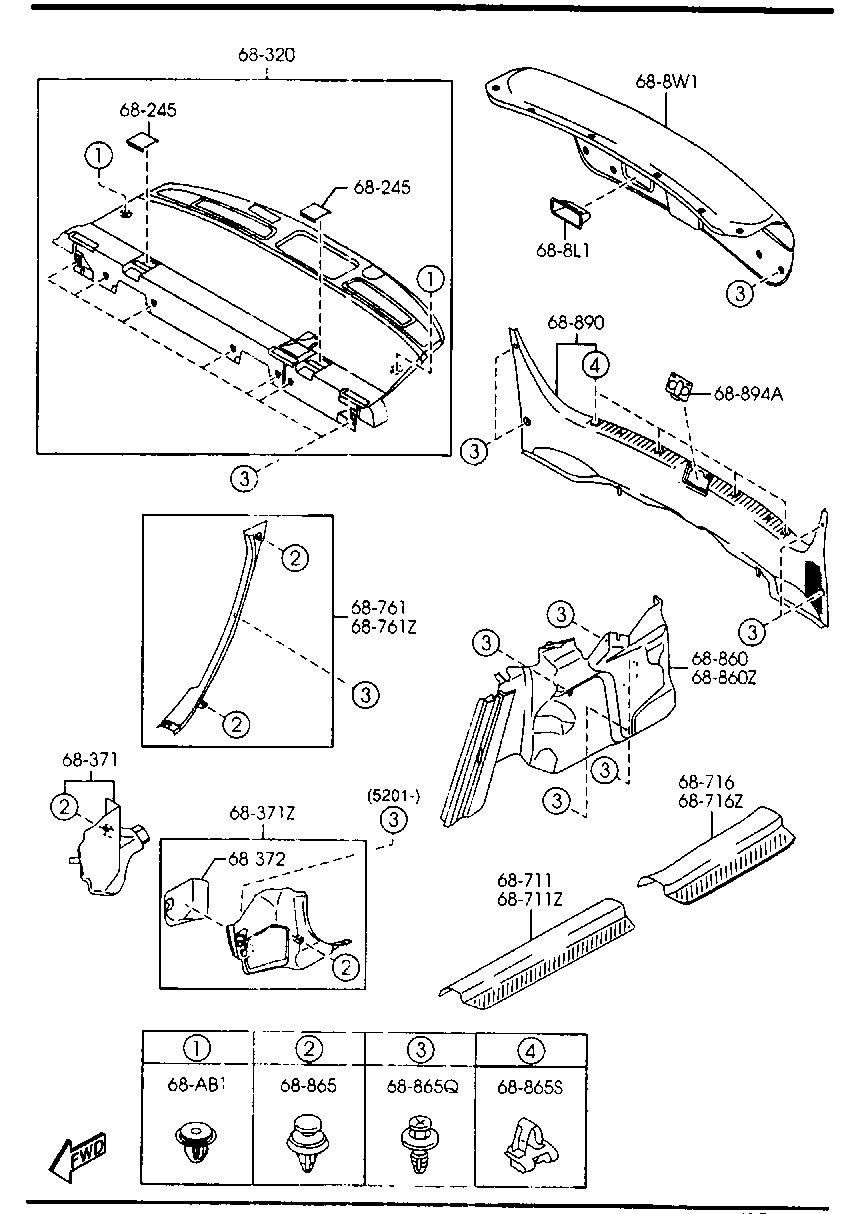 68-320
68-245
1
68-245
1
3
68-8W1
68-8L1
3
68-890
4
68-894A
3
3
2
68-761
68-761Z
3
2
3
3
68-860
68-860Z
3
3
68-371
2
68-371Z
(5201-)
3
68 372
2
68-716
68-716Z
68-711
68-711Z

| 1 | 2 | 3 | 4 |
|---|---|---|---|
| 68-AB1 | 68-865 | 68-865Q | 68-865S |

FWD