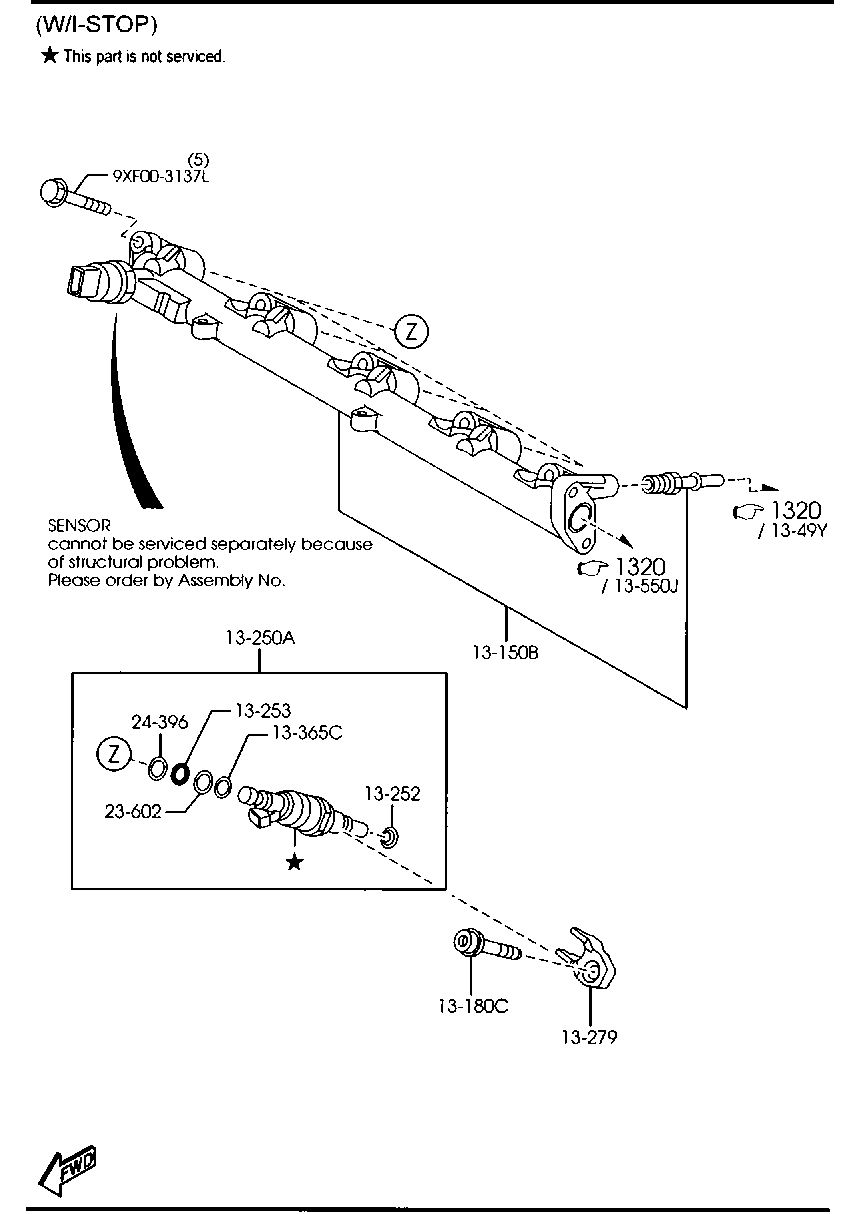 (W/I-STOP)
★ This part is not serviced.

(5)
9XF00-3137L

Z

SENSOR
cannot be serviced separately because of structural problem.
Please order by Assembly No.

1320
/ 13-49Y

1320
/ 13-550J

13-150B

13-250A

24-396
13-253
13-365C
Z
23-602
13-252
★

13-180C
13-279

FWD