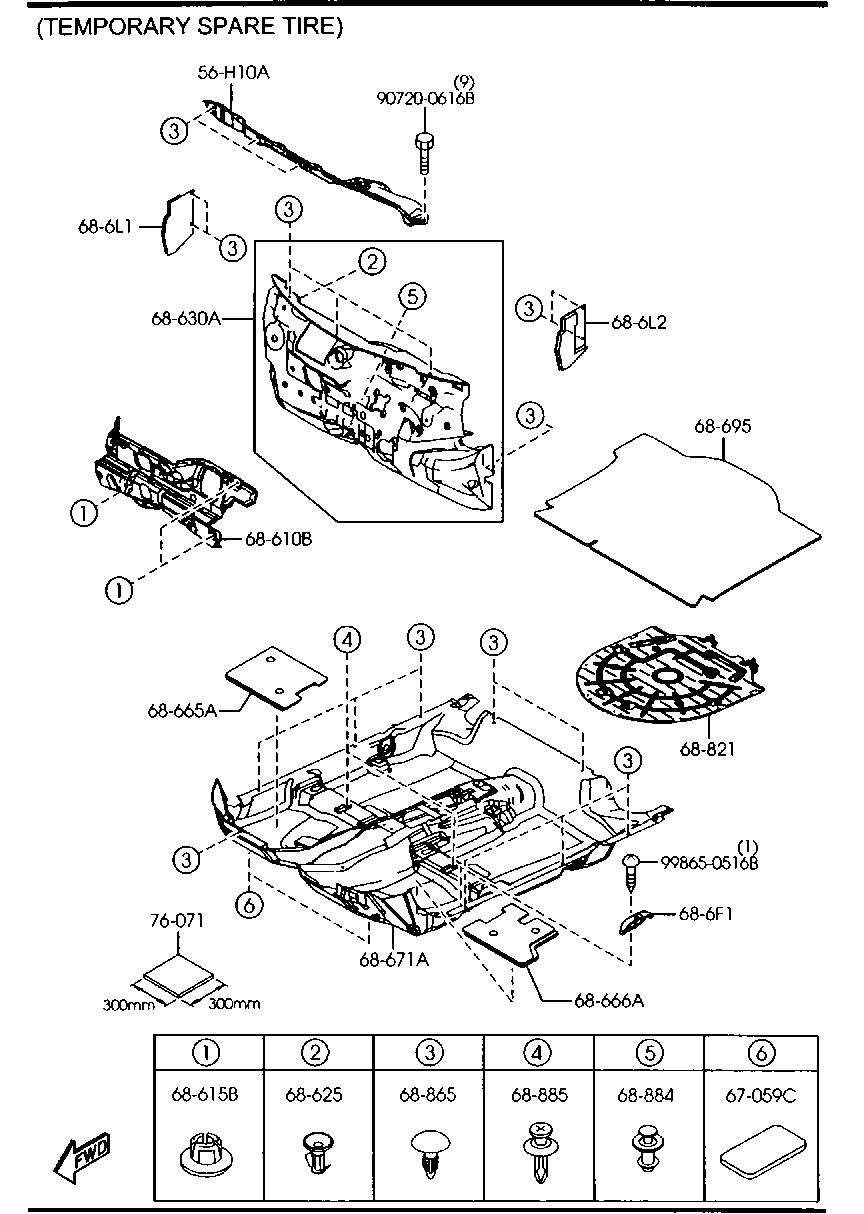 (TEMPORARY SPARE TIRE)

56-H10A

(9)
90720-0616B

3

68-6L1

3

3

2

5

68-630A

3

68-6L2

3

68-695

1

68-610B

1

4

3

3

68-665A

68-821

3

3

(1)
99865-0516B

6

68-6F1

76-071

68-671A

300mm 300mm

68-666A

| 1 | 2 | 3 | 4 | 5 | 6 |
|---|---|---|---|---|---|
| 68-615B | 68-625 | 68-865 | 68-885 | 68-884 | 67-059C |

FWD