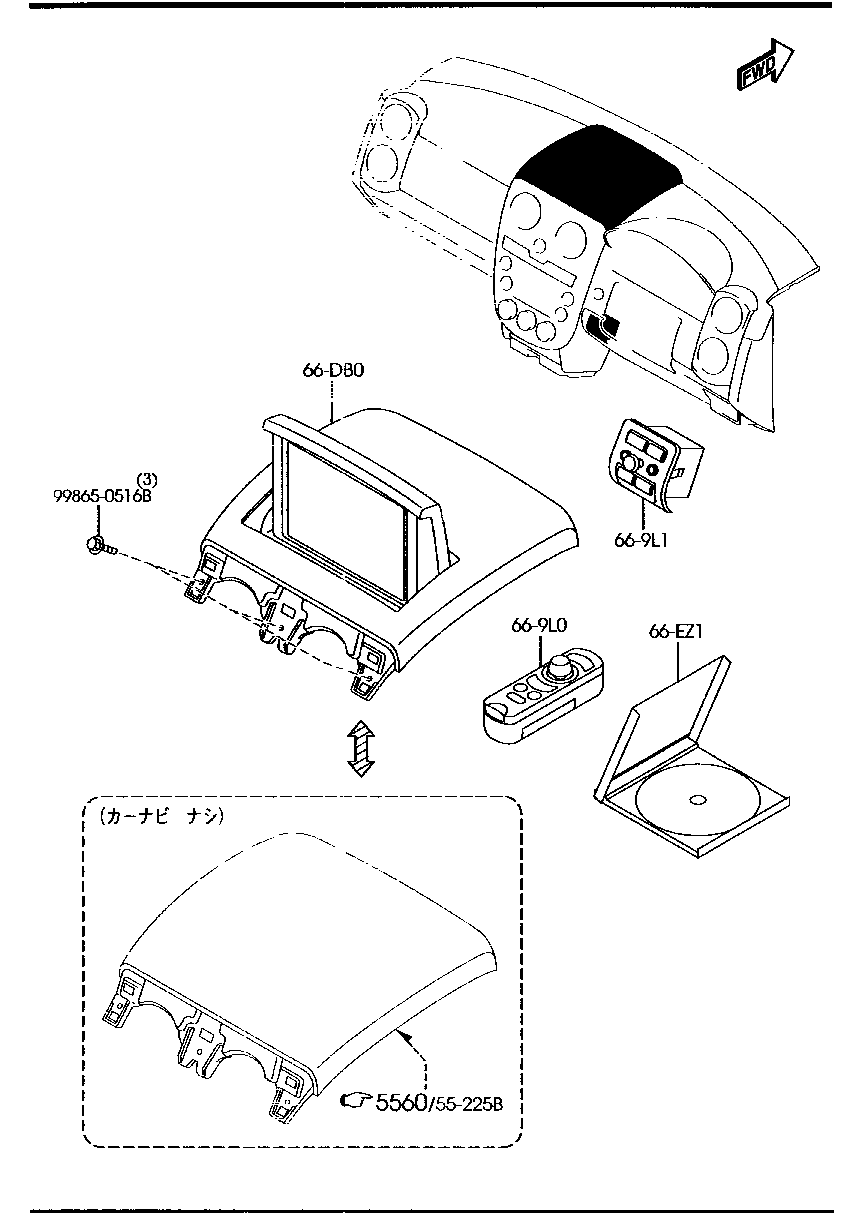 FWD

66-DB0

(3)
99865-0516B

66-9L1

66-9L0

66-EZ1

(カーナビ ナシ)

5560/55-225B