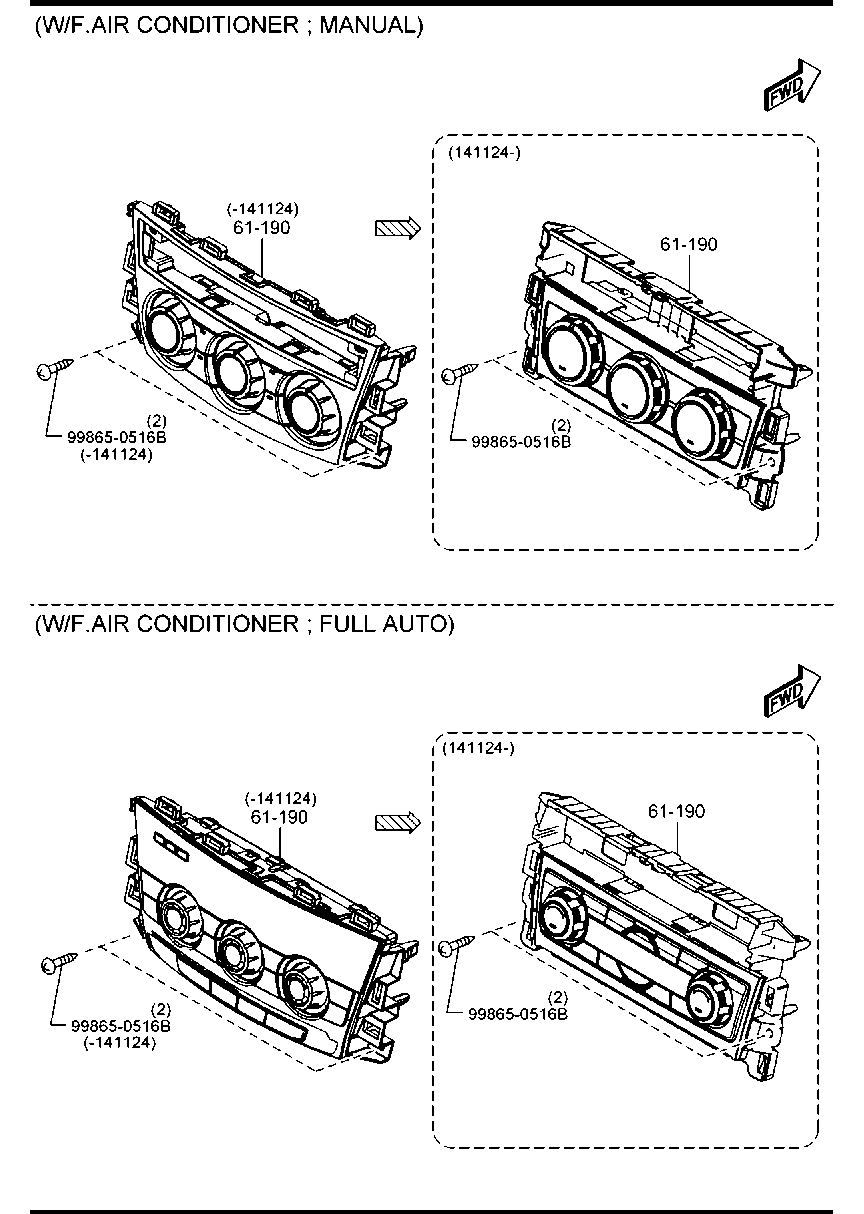 (W/F.AIR CONDITIONER ; MANUAL)

FWD

(-141124)
61-190

(2)
99865-0516B
(-141124)

(141124-)

61-190

(2)
99865-0516B

(W/F.AIR CONDITIONER ; FULL AUTO)

FWD

(-141124)
61-190

(2)
99865-0516B
(-141124)

(141124-)

61-190

(2)
99865-0516B