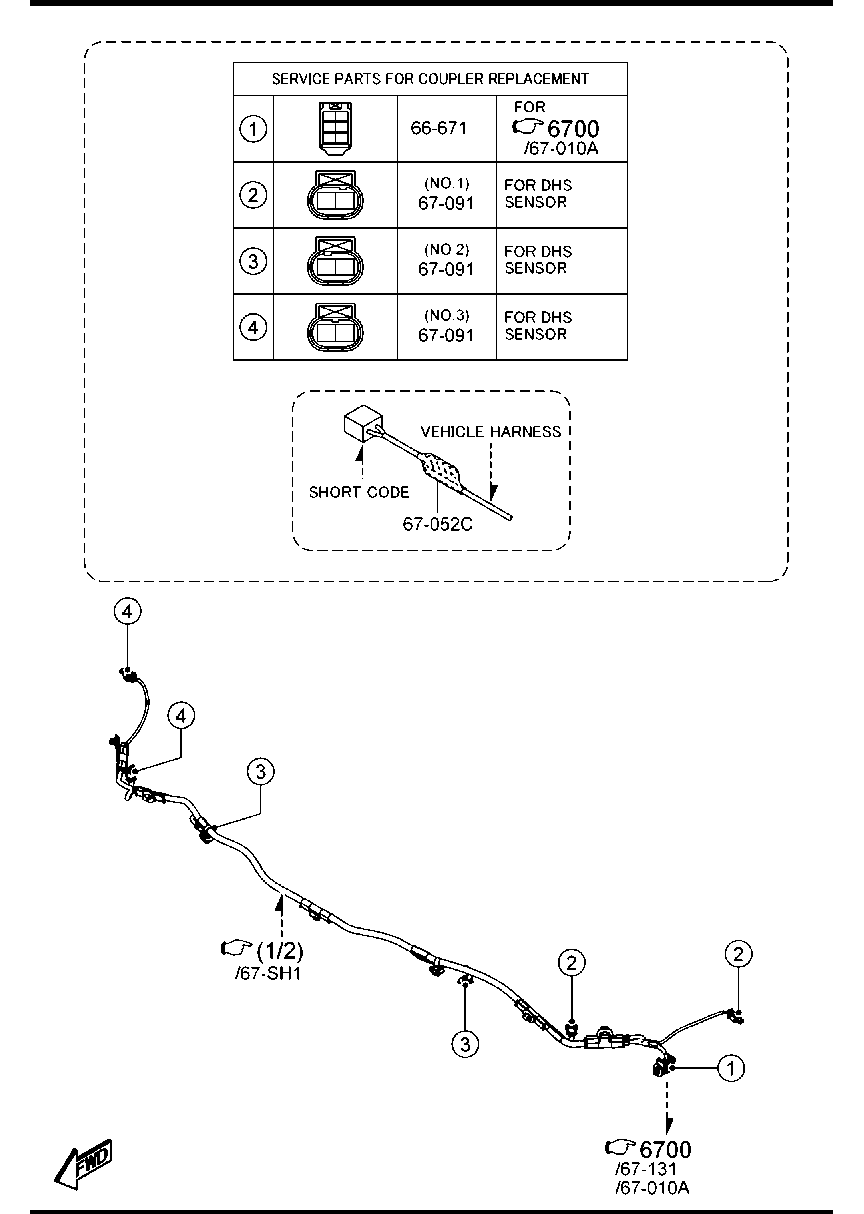 | SERVICE PARTS FOR COUPLER REPLACEMENT | | | |
|---|---|---|---|
| 1 | | 66-671 | FOR 6700 /67-010A |
| 2 | | (NO.1) 67-091 | FOR DHS SENSOR |
| 3 | | (NO.2) 67-091 | FOR DHS SENSOR |
| 4 | | (NO.3) 67-091 | FOR DHS SENSOR |

VEHICLE HARNESS

SHORT CODE

67-052C

4

4

3

(1/2)
/67-SH1

2

2

3

1

6700
/67-131
/67-010A

FWD