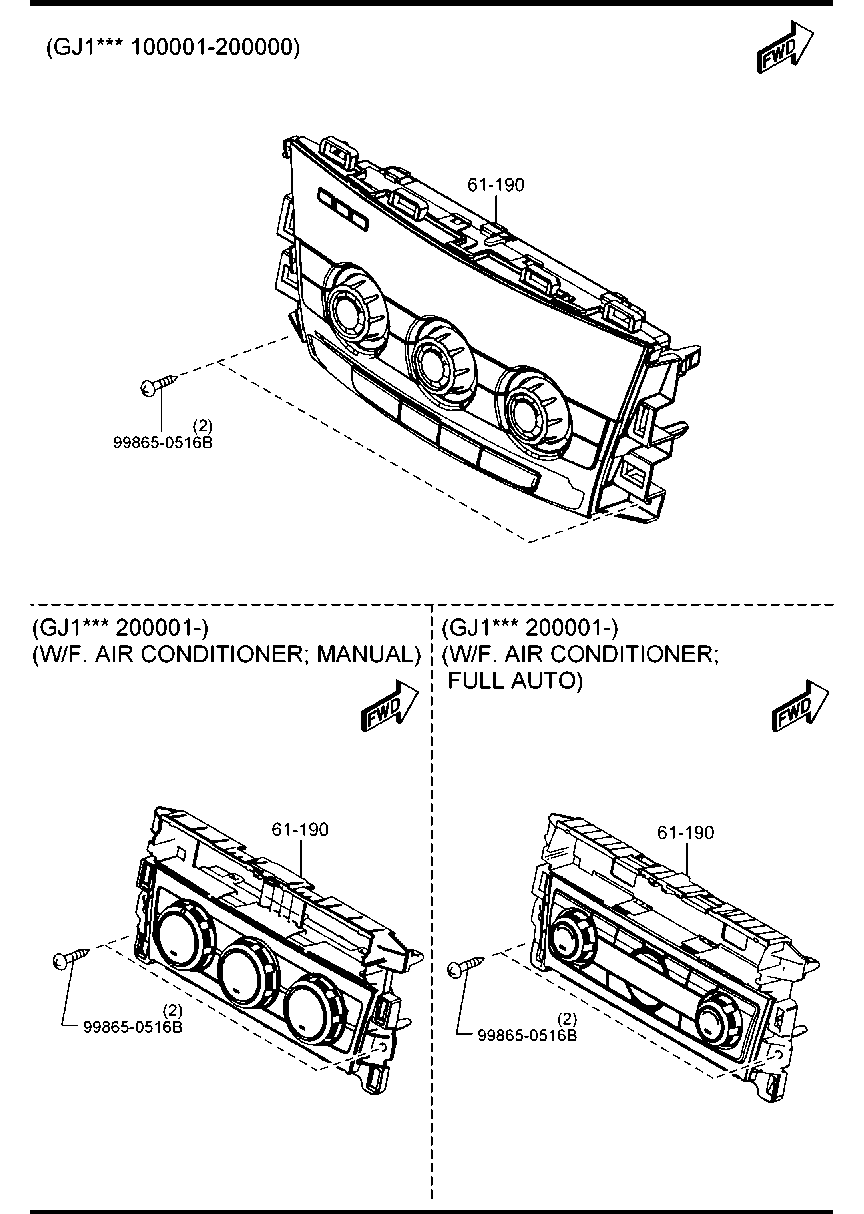 (GJ1*** 100001-200000)

FWD

61-190

(2)
99865-0516B

(GJ1*** 200001-)
(W/F. AIR CONDITIONER; MANUAL)

FWD

61-190

(2)
99865-0516B

(GJ1*** 200001-)
(W/F. AIR CONDITIONER; FULL AUTO)

FWD

61-190

(2)
99865-0516B