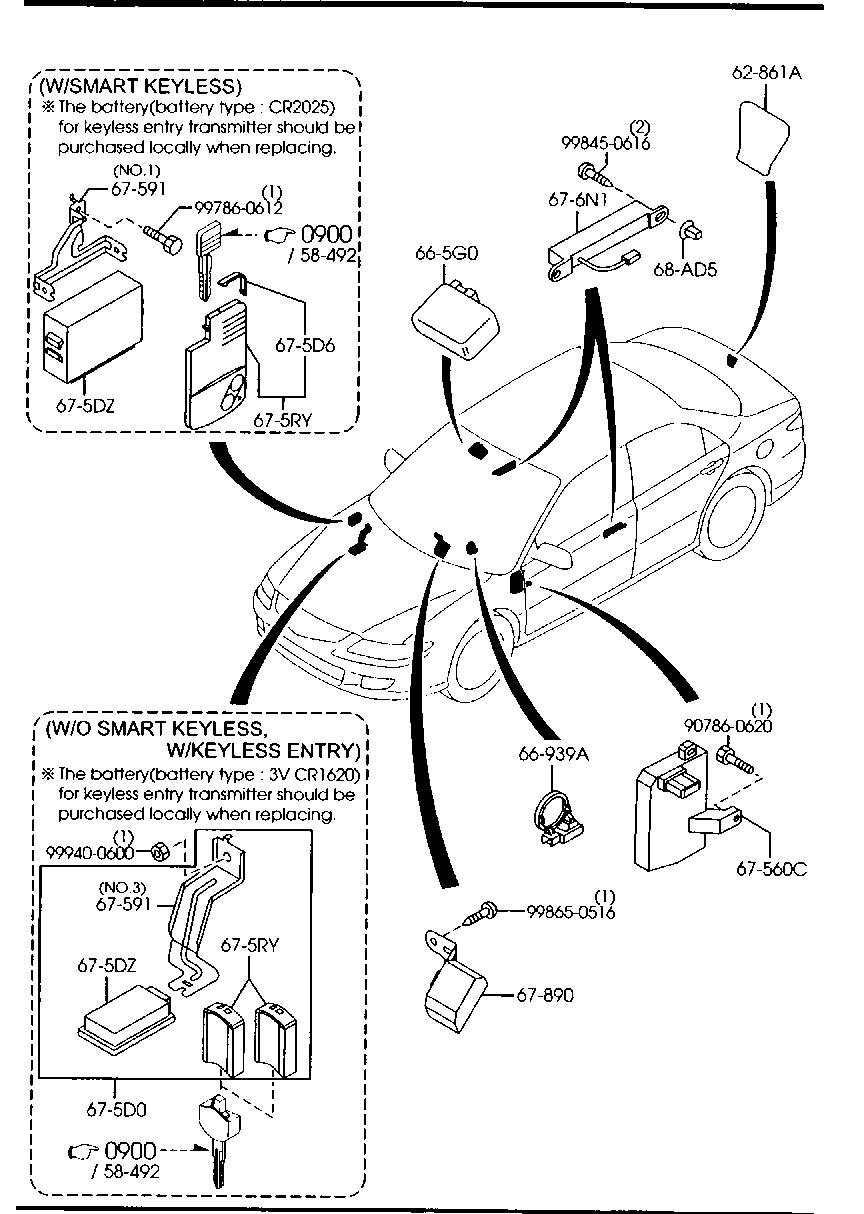 (W/SMART KEYLESS)
※ The battery(battery type : CR2025) for keyless entry transmitter should be purchased locally when replacing.

(NO.1)
67-591
(1)
99786-0612
0900
/ 58-492
67-5D6
67-5DZ
67-5RY

62-861A
(2)
99845-0616
67-6N1
68-AD5
66-5G0

(W/O SMART KEYLESS, W/KEYLESS ENTRY)
※ The battery(battery type : 3V CR1620) for keyless entry transmitter should be purchased locally when replacing.
(1)
99940-0600
(NO.3)
67-591
67-5DZ
67-5RY
67-5D0
0900
/ 58-492

66-939A
(1)
90786-0620
67-560C
(1)
99865-0516
67-890