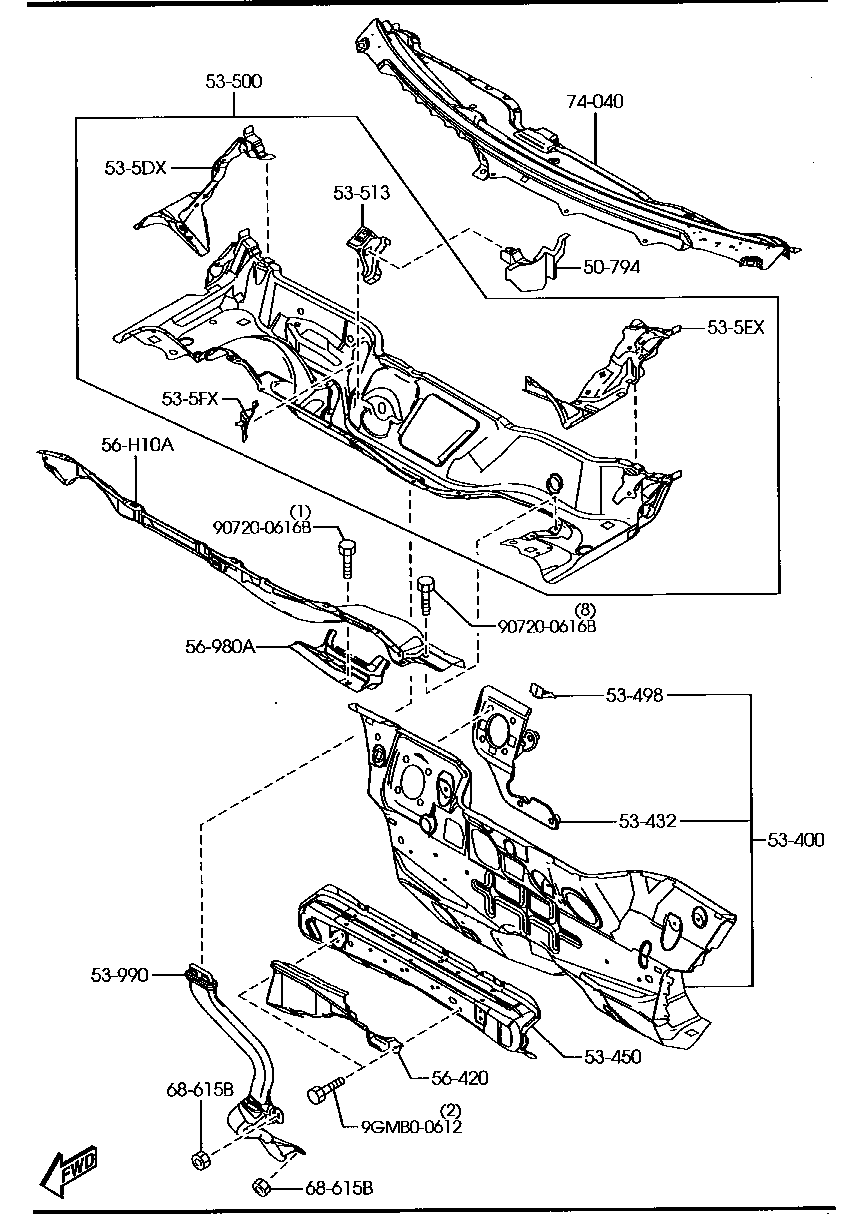 53-500
74-040
53-5DX
53-513
50-794
53-5EX
53-5FX
56-H10A
(1)
90720-0616B
(8)
90720-0616B
56-980A
53-498
53-432
53-400
53-990
53-450
56-420
68-615B
(2)
9GMB0-0612
FWD
68-615B