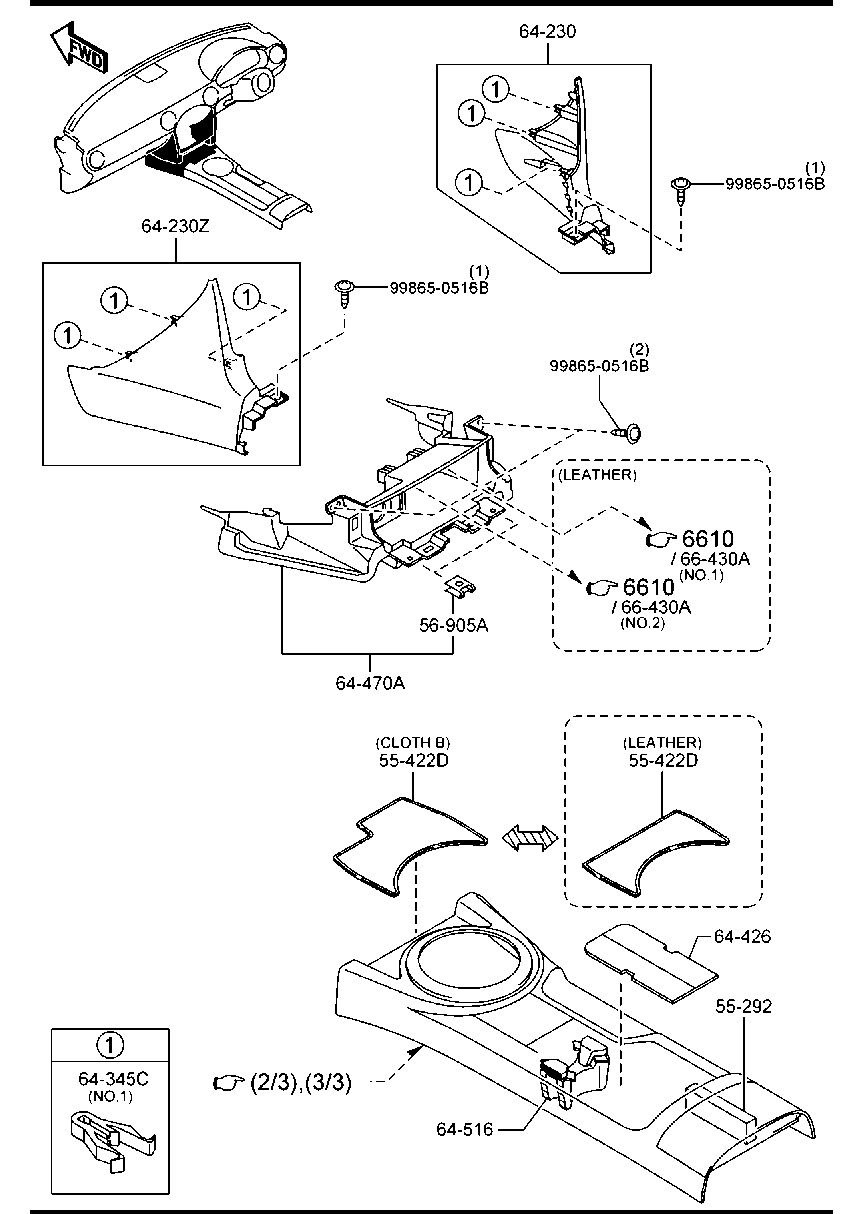 FWD

64-230

1

1

1

(1)
99865-0516B

64-230Z

1

1

1

(1)
99865-0516B

(2)
99865-0516B

(LEATHER)

6610
/ 66-430A
(NO.1)

6610
/ 66-430A
(NO.2)

56-905A

64-470A

(CLOTH B)
55-422D

(LEATHER)
55-422D

64-426

55-292

1

64-345C
(NO.1)

(2/3),(3/3)

64-516