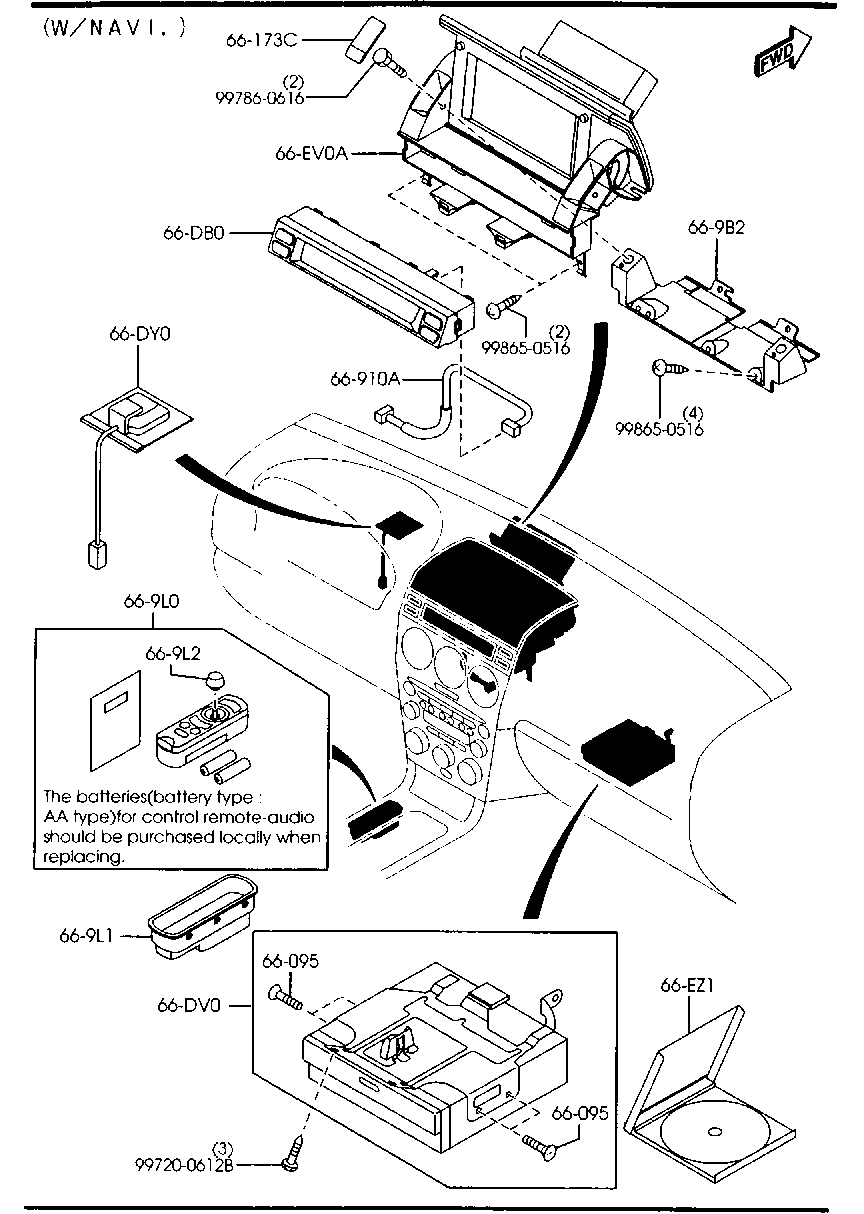 (W/NAVI.)

66-173C

(2)
99786-0616

FWD

66-EV0A

66-DB0

66-9B2

(2)
99865-0516

66-DY0

66-910A

(4)
99865-0516

66-9L0

66-9L2

The batteries(battery type : AA type)for control remote-audio should be purchased locally when replacing.

66-9L1

66-095

66-DV0

66-EZ1

66-095

(3)
99720-0612B