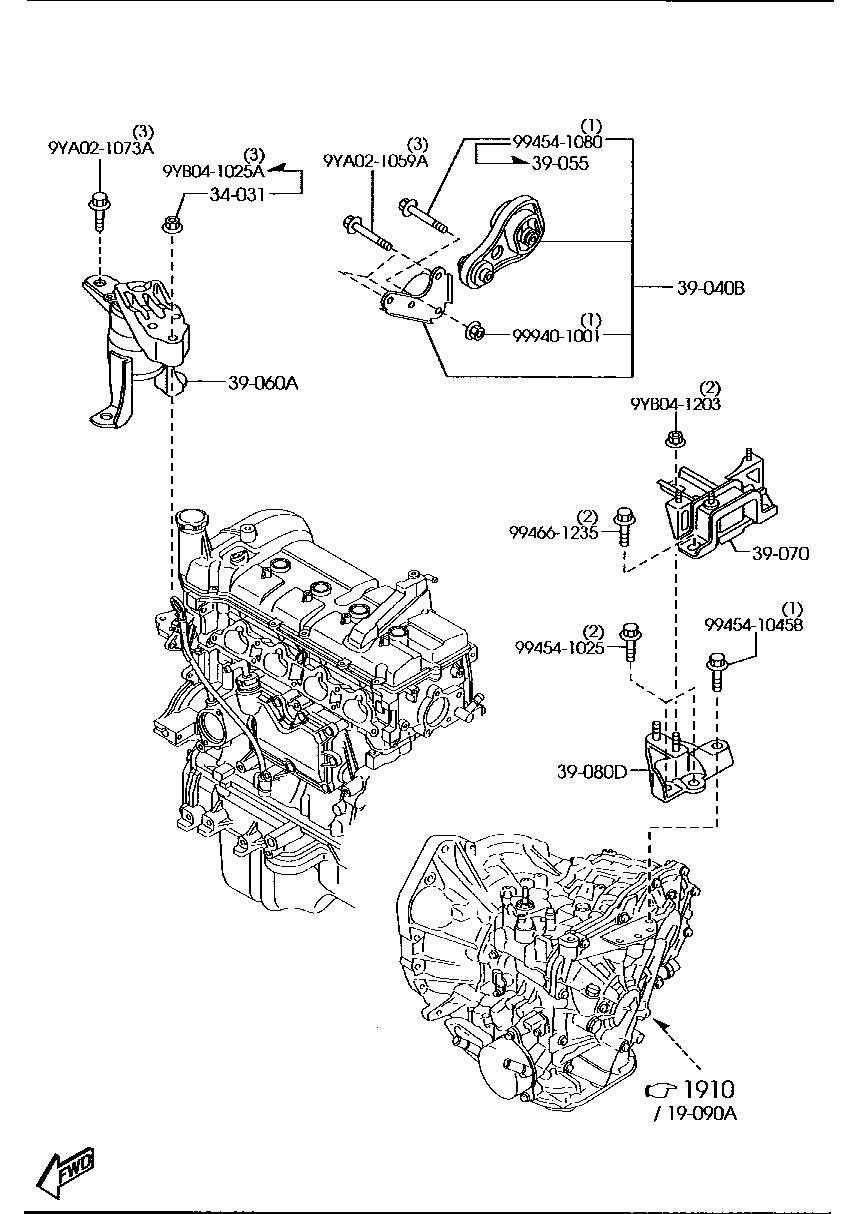 (3)
9YA02-1073A

(3)
9YB04-1025A

34-031

(3)
9YA02-1059A

(1)
99454-1080

39-055

39-040B

(1)
99940-1001

39-060A

(2)
9YB04-1203

(2)
99466-1235

39-070

(2)
99454-1025

(1)
99454-10458

39-080D

1910
/ 19-090A

FWD