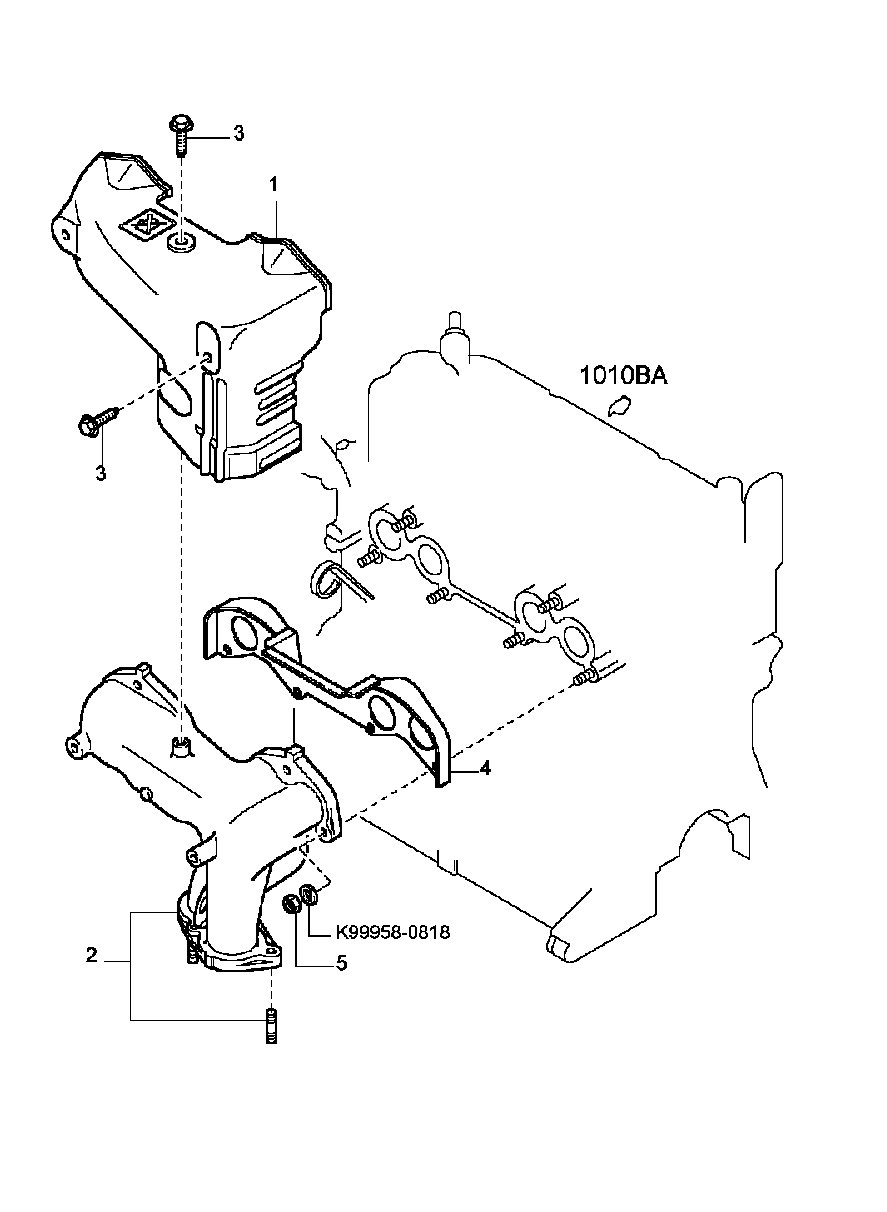 3
1
1010BA
3
4
K99958-0818
2
5