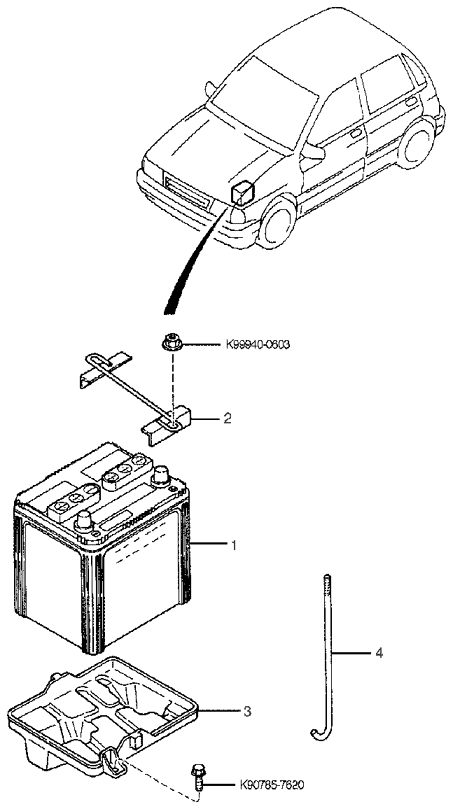 K99940-0603

2

1

4

3

K90785-7620