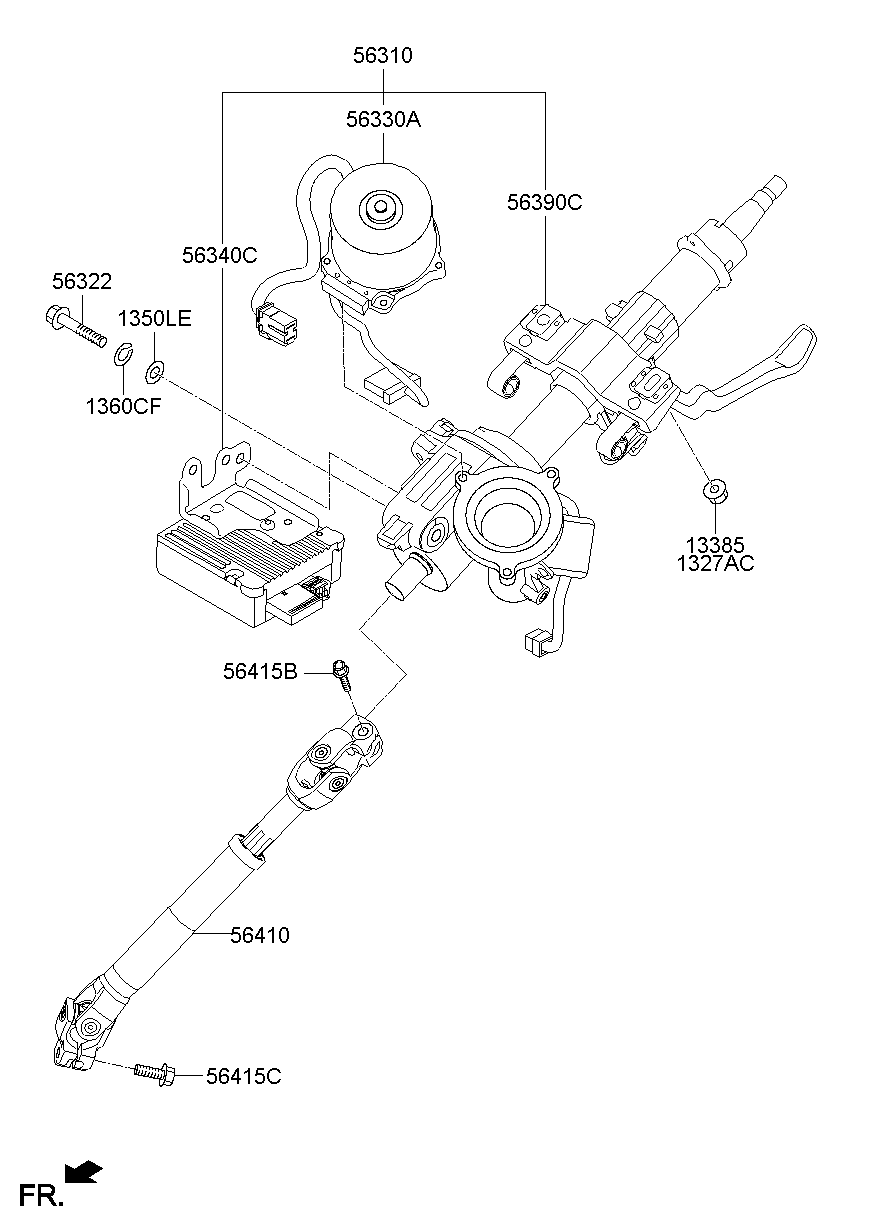 56310
56330A
56390C
56340C
56322
1350LE
1360CF
13385
1327AC
56415B
56410
56415C
FR.