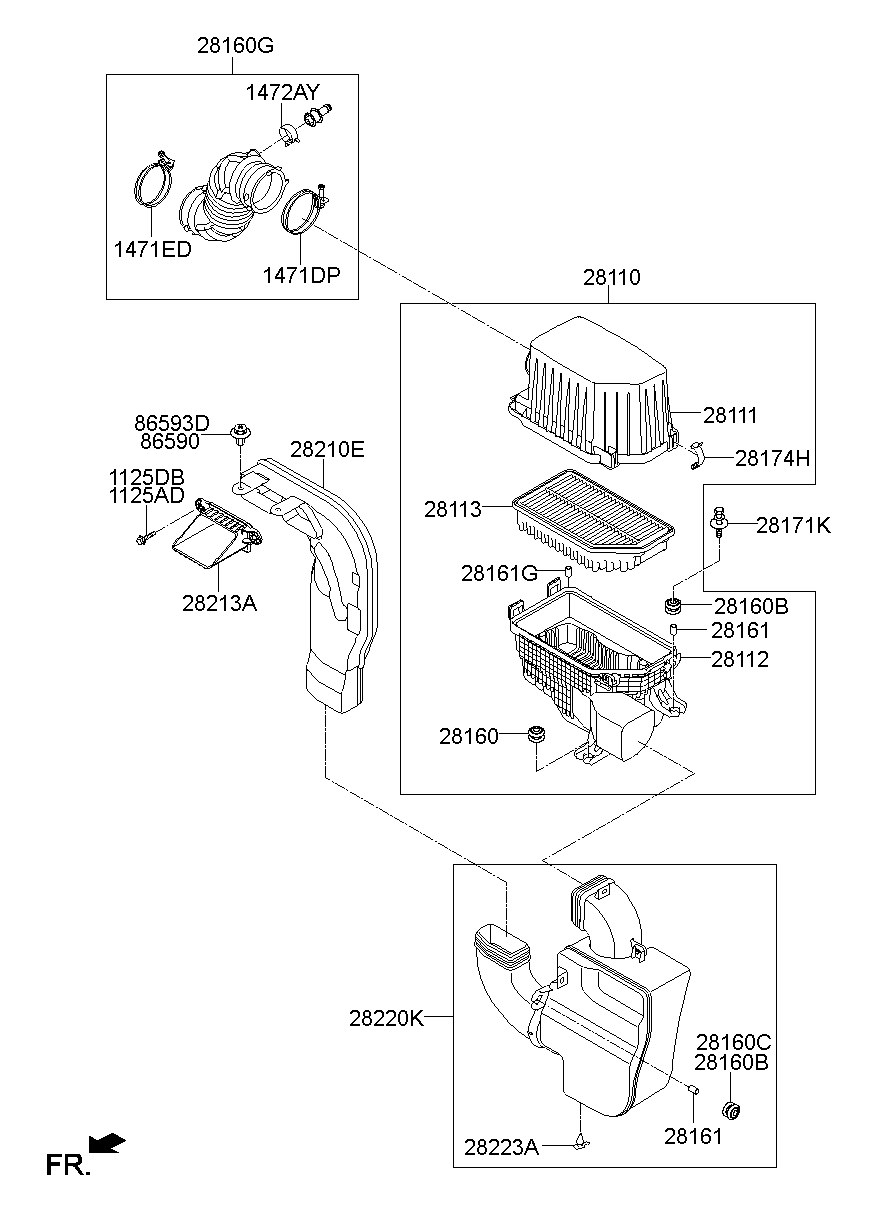 28160G
1472AY
1471ED
1471DP
28110
28111
28174H
86593D
86590
28210E
1125DB
1125AD
28213A
28113
28171K
28161G
28160B
28161
28112
28160
28220K
28160C
28160B
28161
28223A
FR.