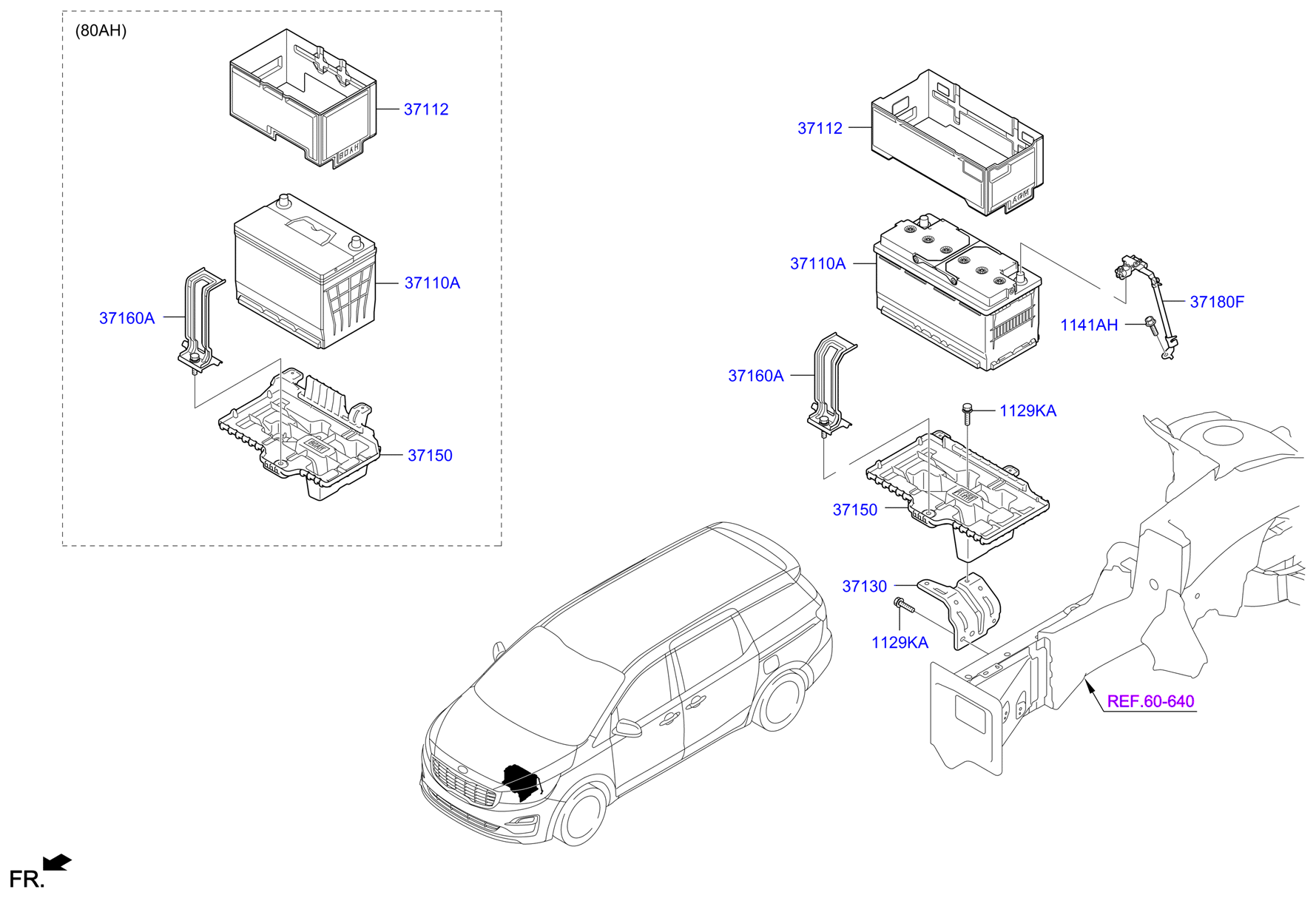 (80AH)

37112

37110A

37160A

37150

37112

37110A

37180F

1141AH

37160A

1129KA

37150

37130

1129KA

REF.60-640

FR.