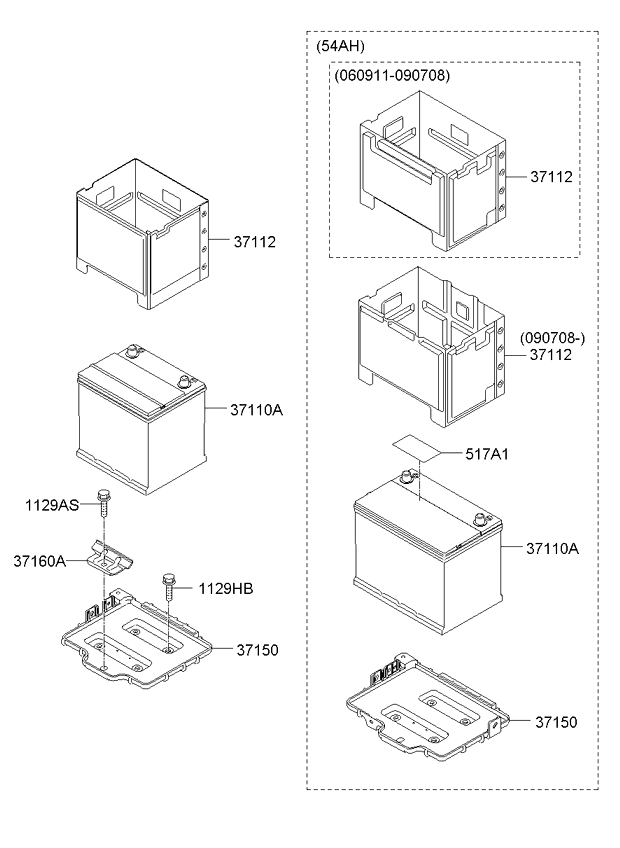 37112

37110A

1129AS

37160A

1129HB

37150

(54AH)

(060911-090708)

37112

(090708-)
37112

517A1

37110A

37150