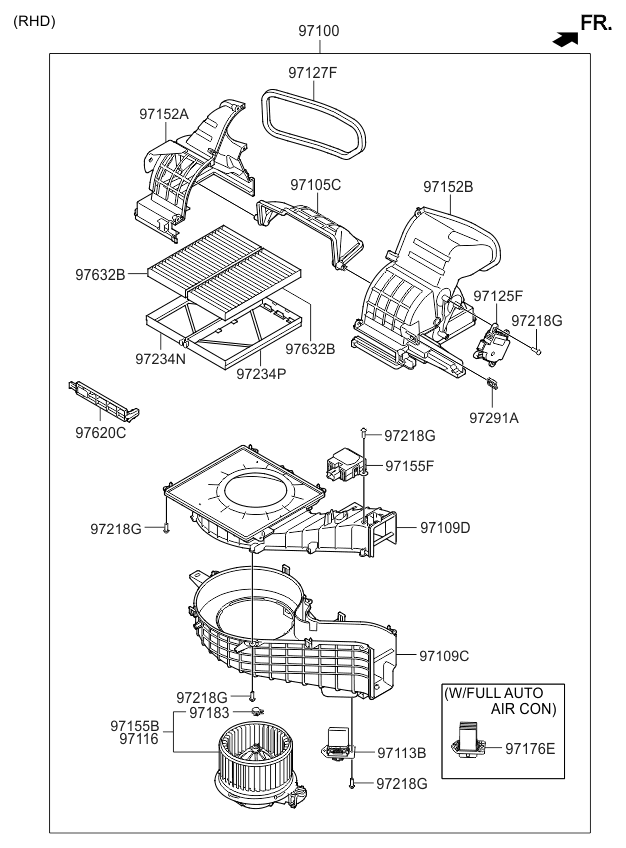 (RHD)

97100

FR.

97127F

97152A

97105C

97152B

97632B

97125F

97218G

97632B

97234N

97234P

97291A

97620C

97218G

97155F

97218G

97109D

97109C

97218G

97183

97155B

97116

97113B

97218G

(W/FULL AUTO AIR CON)

97176E