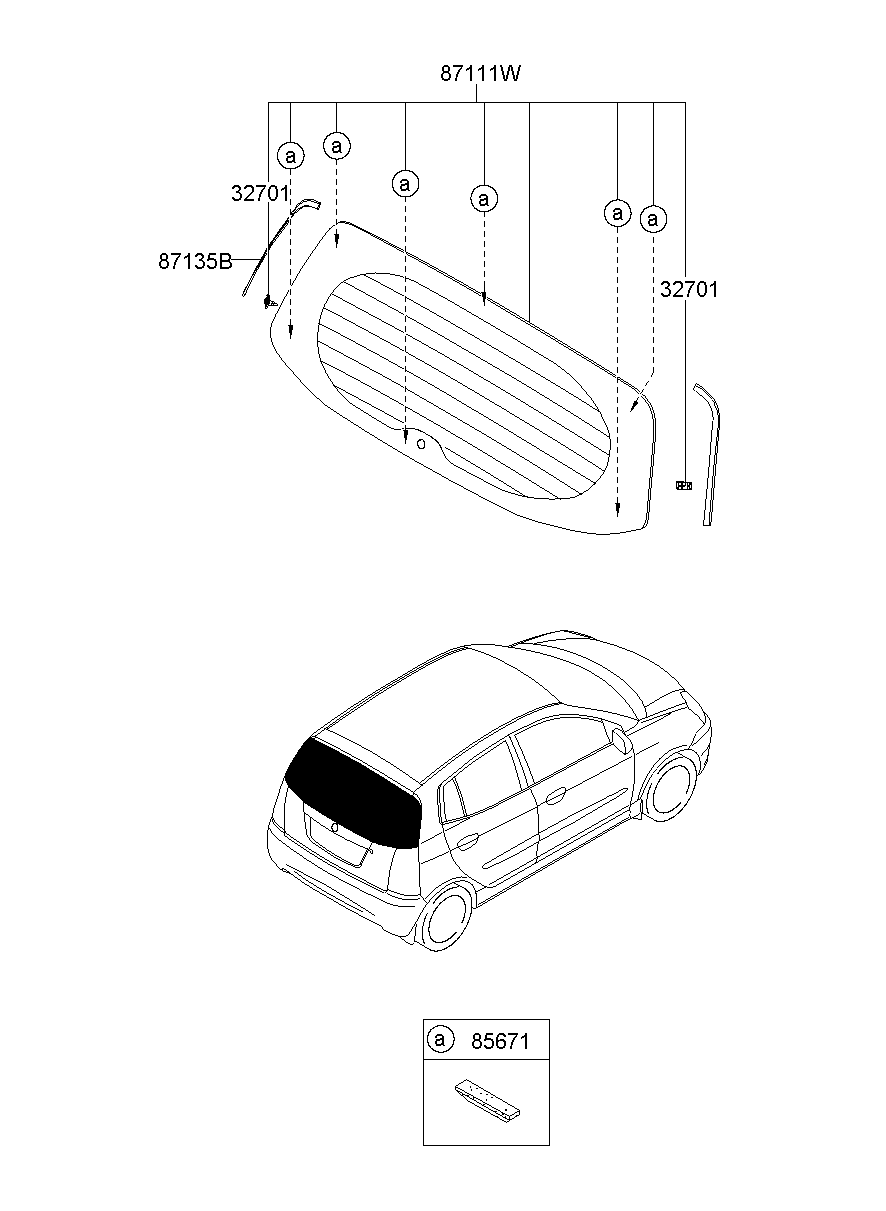 87111W

a a a a a a

32701

87135B

32701

a 85671