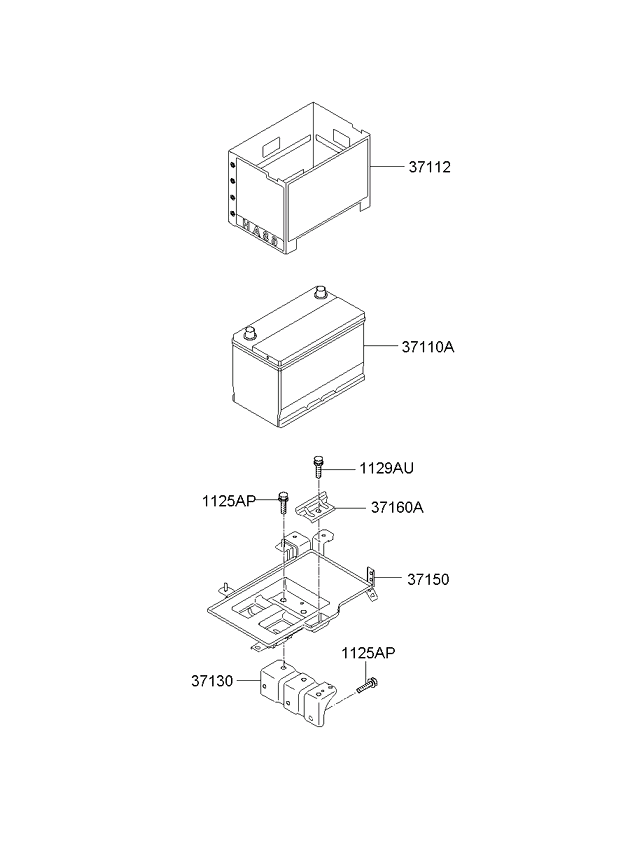 37112

37110A

1129AU

1125AP

37160A

37150

1125AP

37130