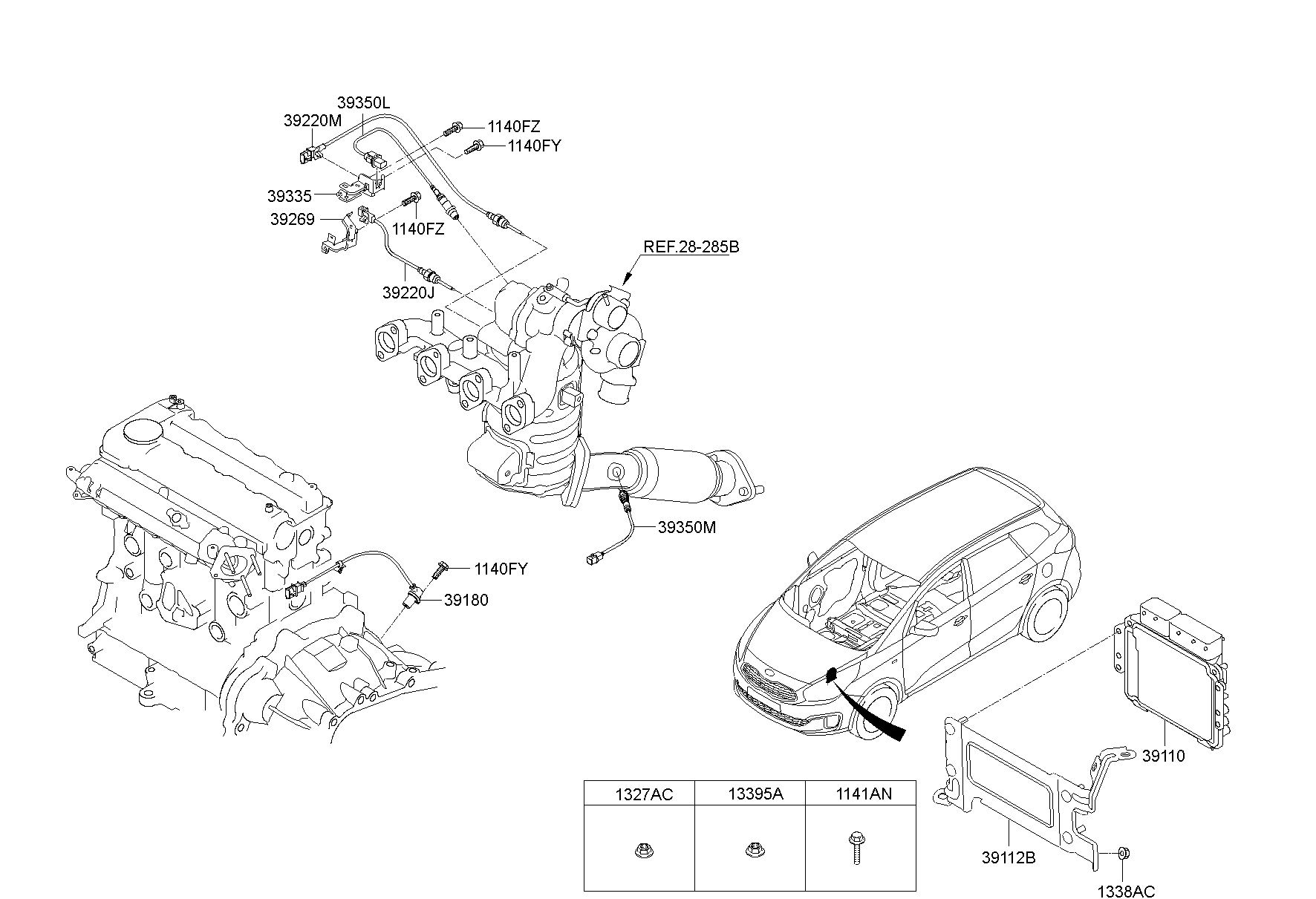 39350L
39220M
1140FZ
1140FY
39335
39269
1140FZ
REF.28-285B
39220J
39350M
1140FY
39180
39110
39112B
1338AC

| 1327AC | 13395A | 1141AN |
|---|---|---|
| | | |