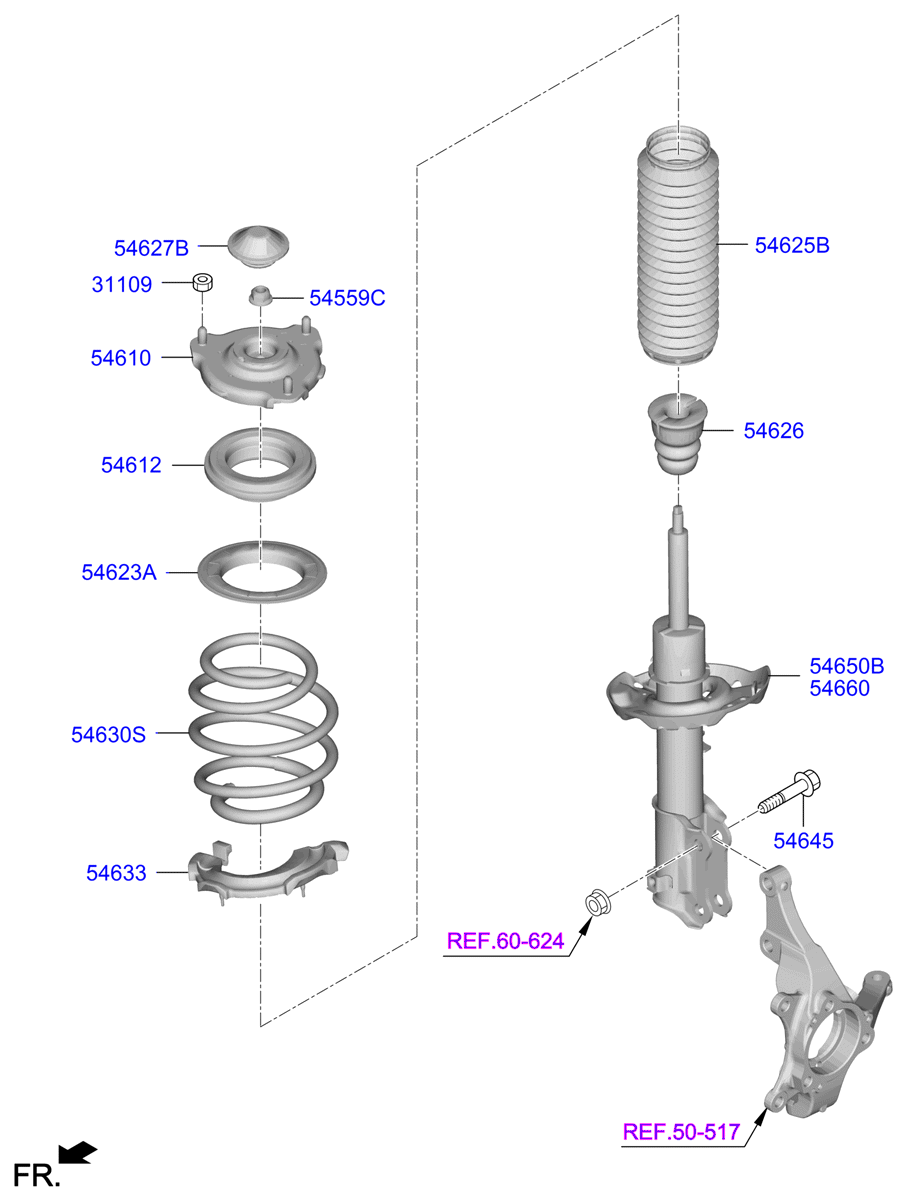 54627B
31109
54559C
54610
54612
54623A
54630S
54633
54625B
54626
54650B
54660
54645
REF.60-624
REF.50-517
FR.