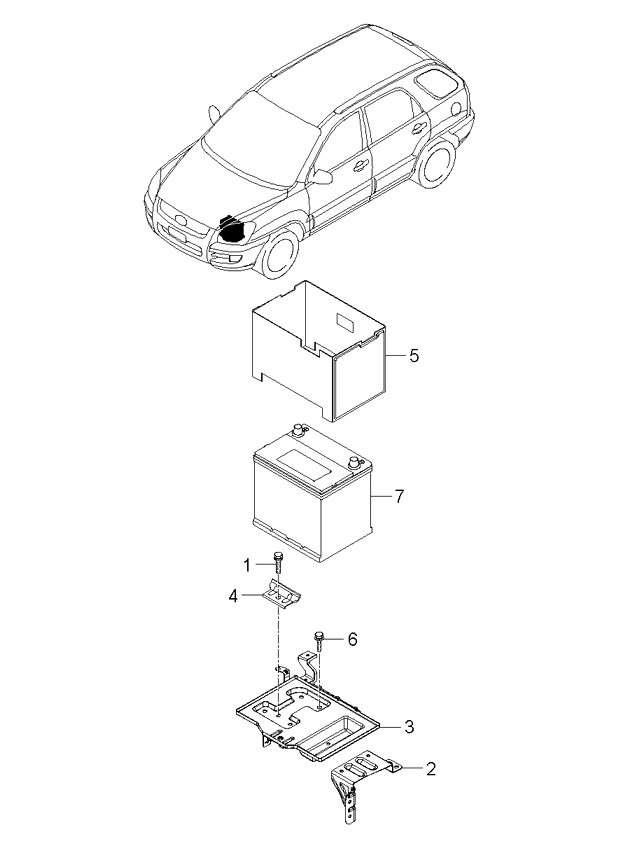 5
7
1
4
6
3
2