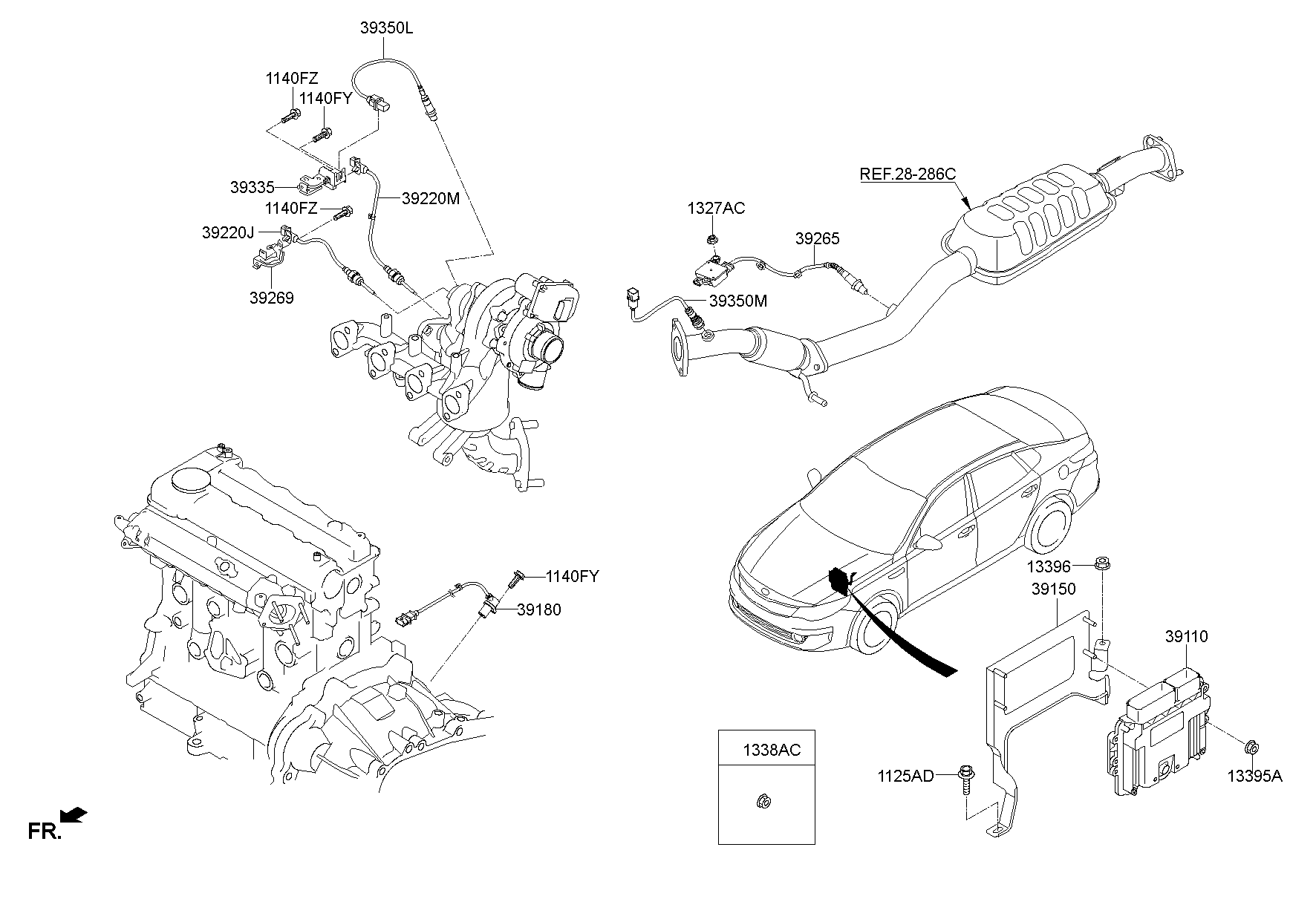 39350L
1140FZ
1140FY
39335
39220M
1140FZ
39220J
39269
REF.28-286C
1327AC
39265
39350M
1140FY
39180
13396
39150
39110
1338AC
1125AD
13395A
FR.