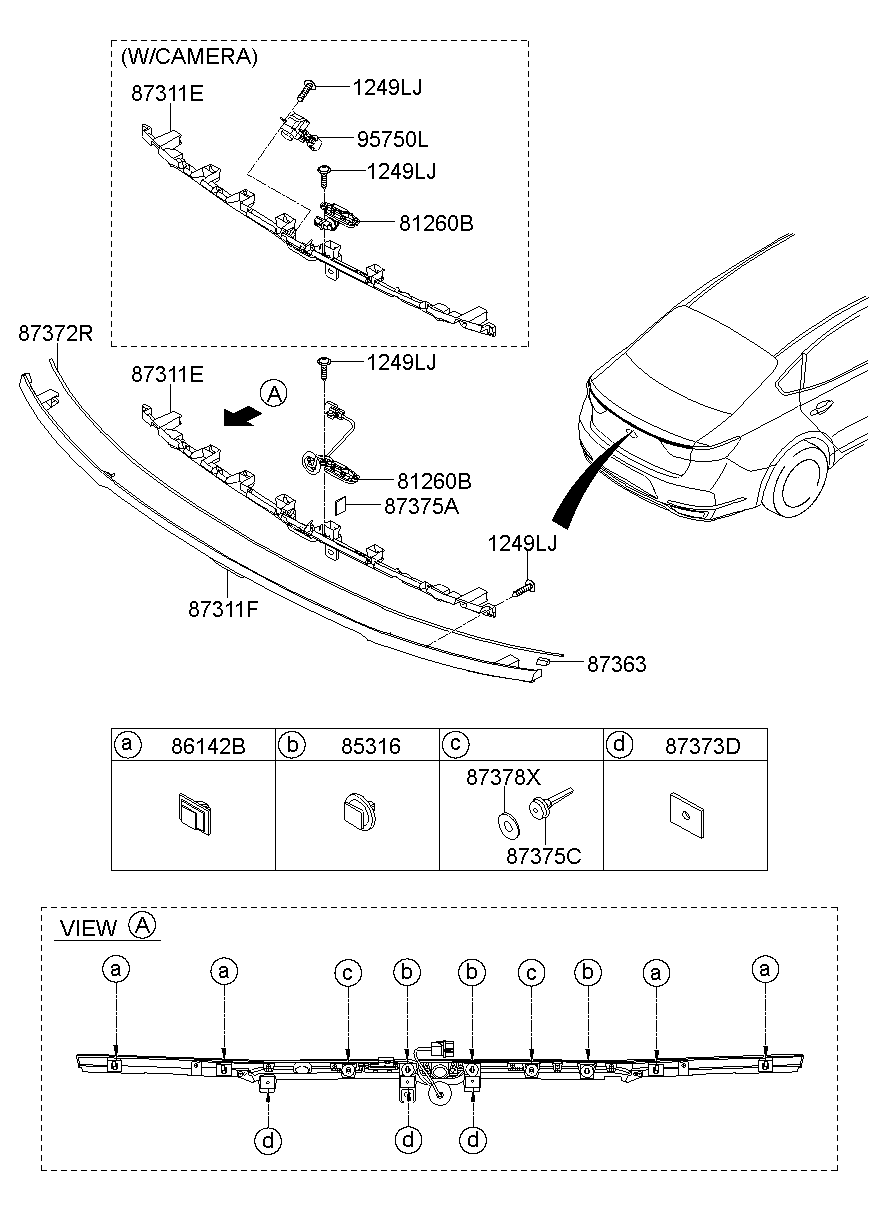 (W/CAMERA)

87311E

1249LJ

95750L

1249LJ

81260B

87372R

87311E

A

1249LJ

81260B

87375A

1249LJ

87311F

87363

| a 86142B | b 85316 | c | d 87373D |
|---|---|---|---|
| | | 87378X 87375C | |

VIEW A

a a c b b c b a a

d d d