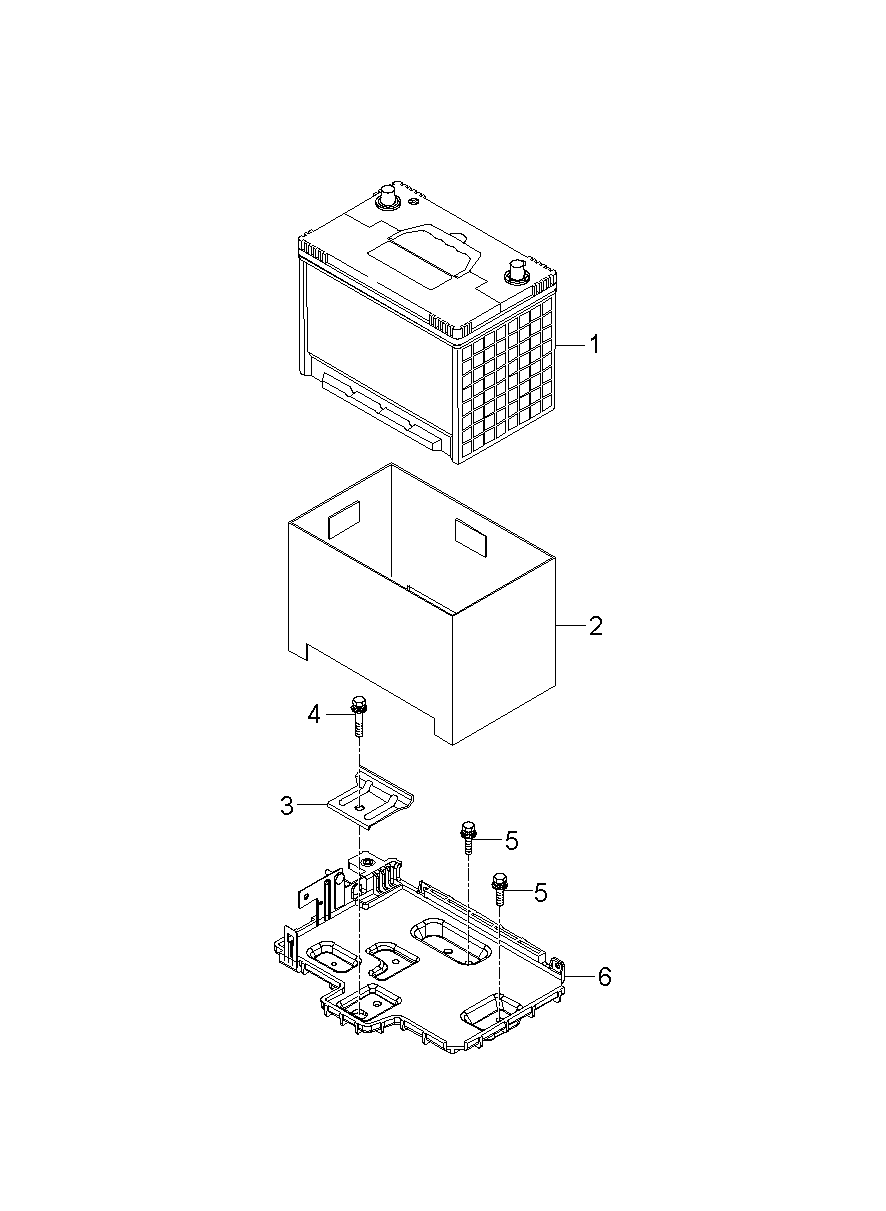 1
2
4
3
5
5
6