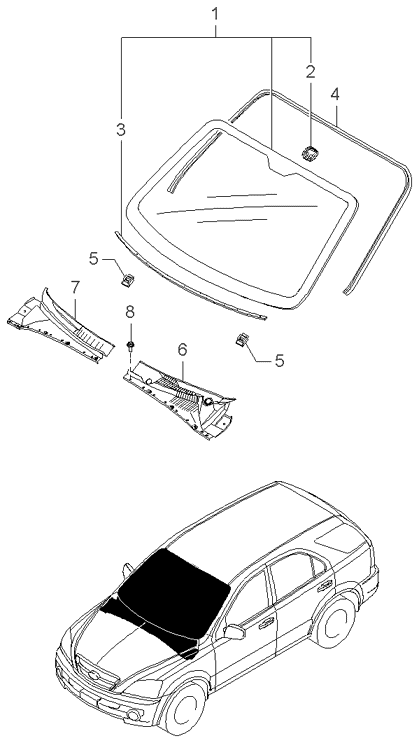 1
2
4
3
5
7
8
6
5