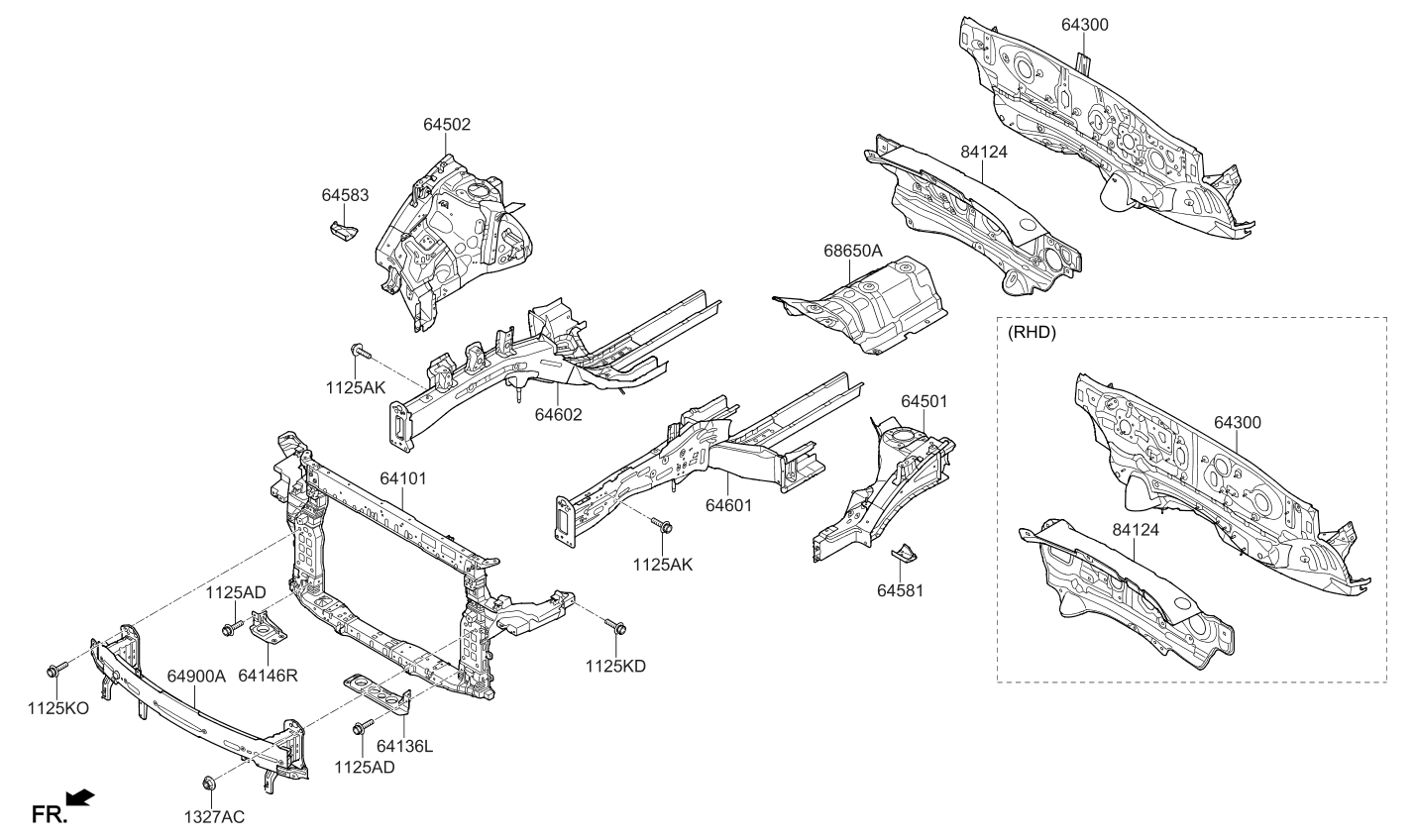 64300
64502
84124
64583
68650A
(RHD)
1125AK
64602
64501
64300
64101
64601
84124
1125AK
64581
1125AD
1125KD
64900A
64146R
1125KO
64136L
1125AD
FR.
1327AC