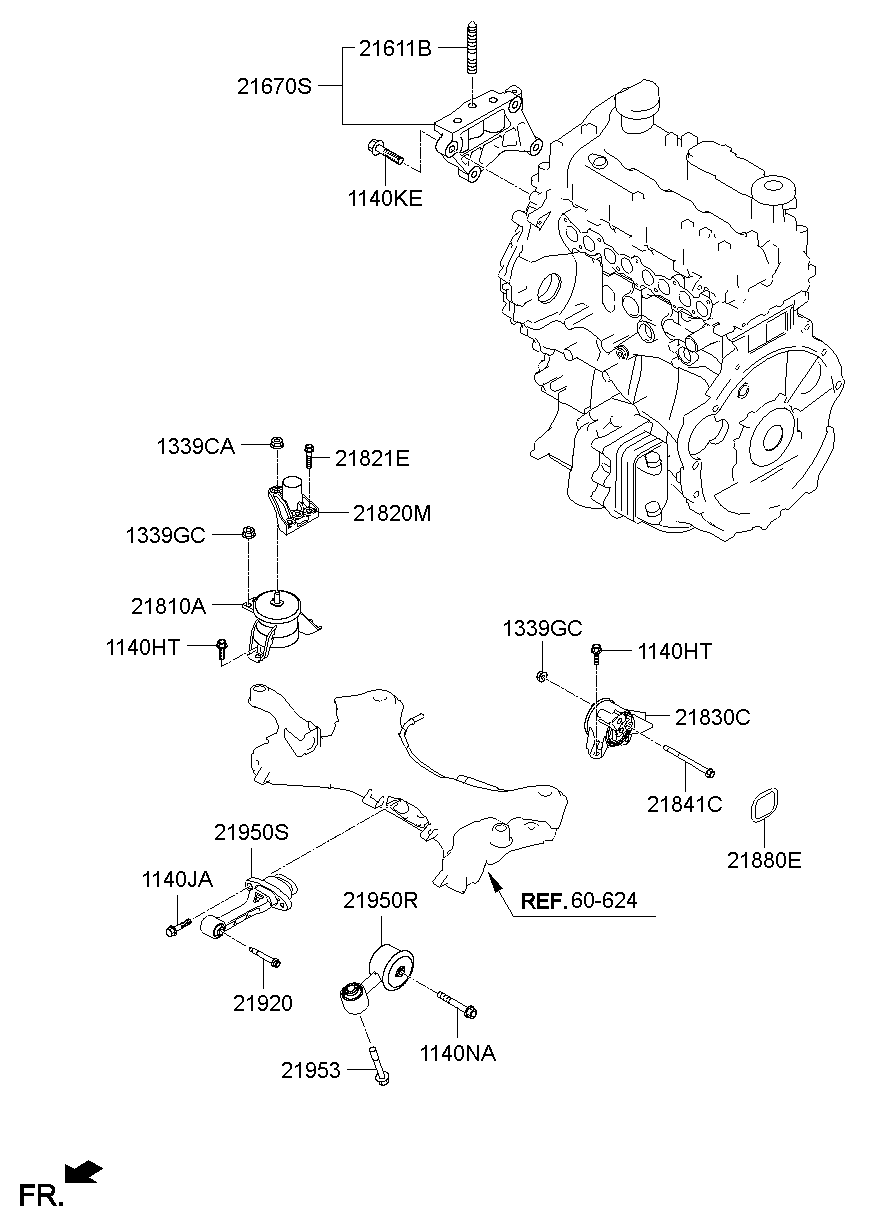 21611B
21670S
1140KE
1339CA
21821E
21820M
1339GC
21810A
1140HT
1339GC
1140HT
21830C
21841C
21880E
21950S
1140JA
21920
21950R
REF. 60-624
1140NA
21953
FR.