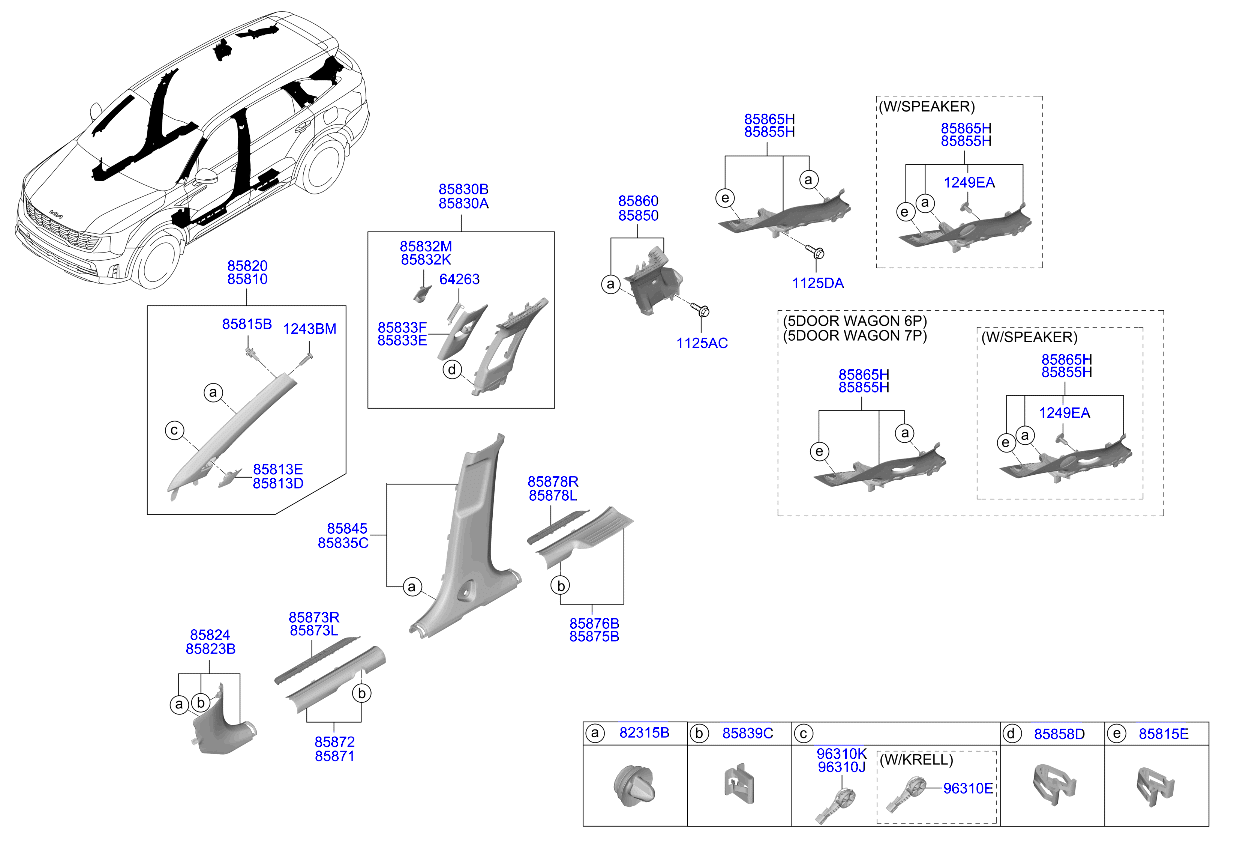 85820
85810

85815B
1243BM

a

c

85813E
85813D

85830B
85830A

85832M
85832K

64263

85833F
85833E

d

85860
85850

a

1125AC

85865H
85855H

e
a

1125DA

(W/SPEAKER)
85865H
85855H
1249EA
e
a

(5DOOR WAGON 6P)
(5DOOR WAGON 7P)
85865H
85855H
e
a

(W/SPEAKER)
85865H
85855H
1249EA
e
a

85845
85835C
a

85878R
85878L
b
85876B
85875B

85824
85823B
a
b

85873R
85873L
b
85872
85871

| a 82315B | b 85839C | c | d 85858D | e 85815E |
|---|---|---|---|---|
| | | 96310K 96310J (W/KRELL) 96310E | | |