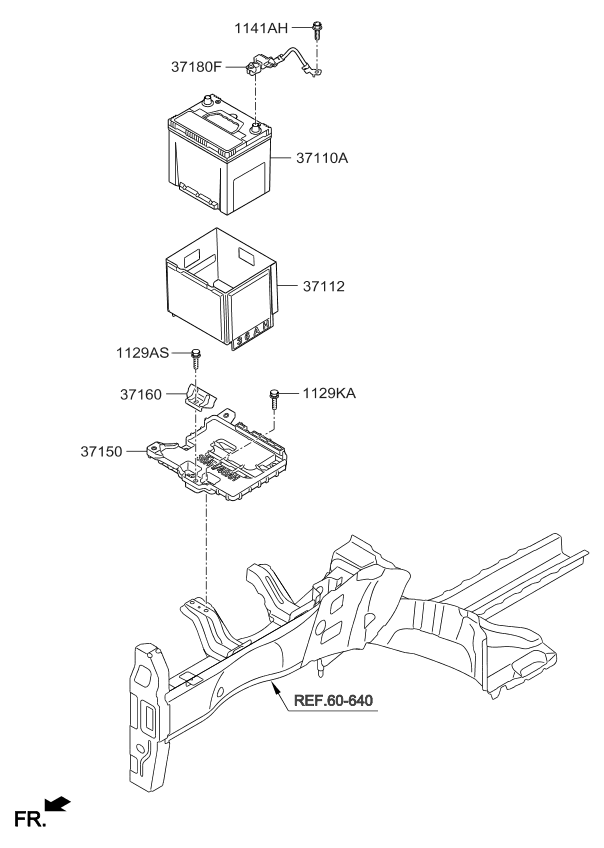 1141AH

37180F

37110A

37112

1129AS

37160

1129KA

37150

REF.60-640

FR.