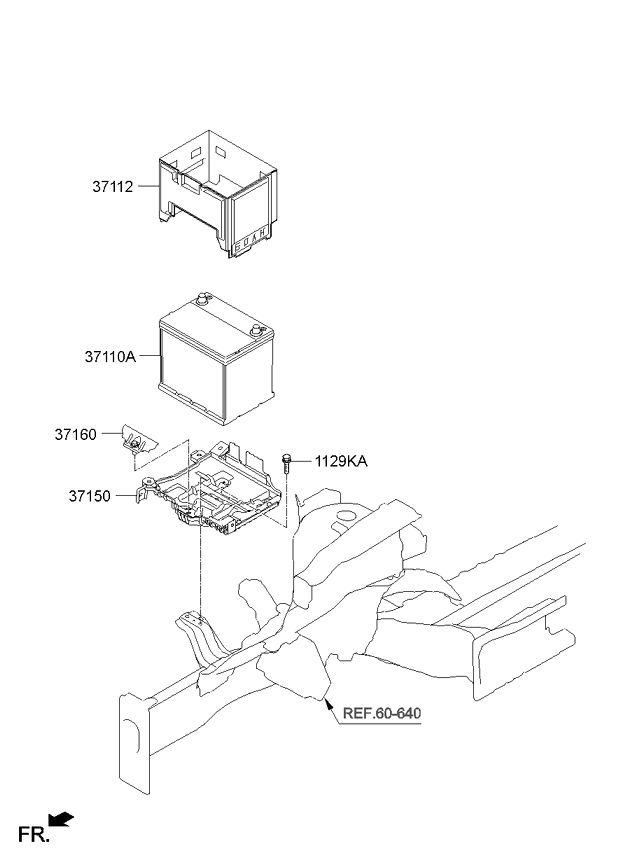 37112

37110A

37160

1129KA

37150

REF.60-640

FR.