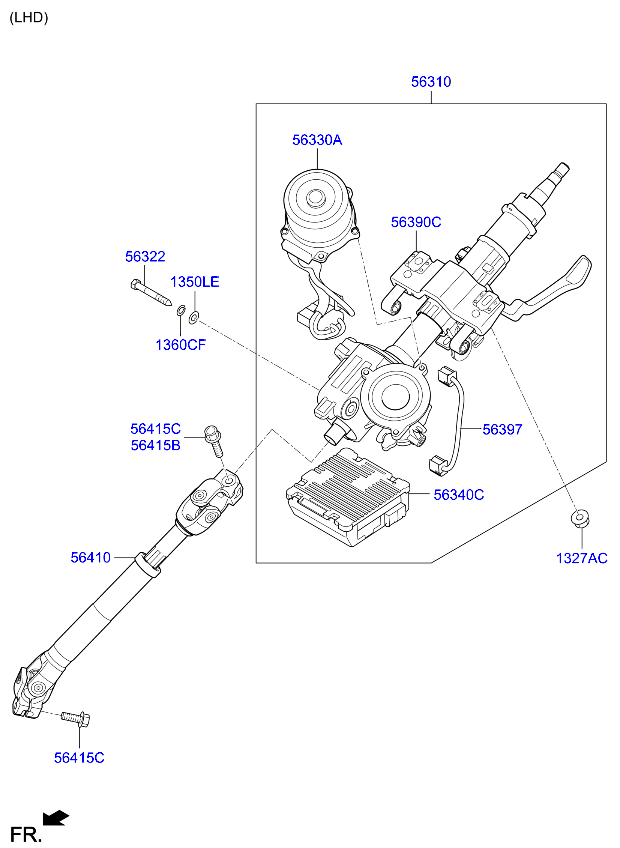 (LHD)

56310

56330A

56390C

56322

1350LE

1360CF

56415C
56415B

56397

56340C

56410

1327AC

56415C

FR.