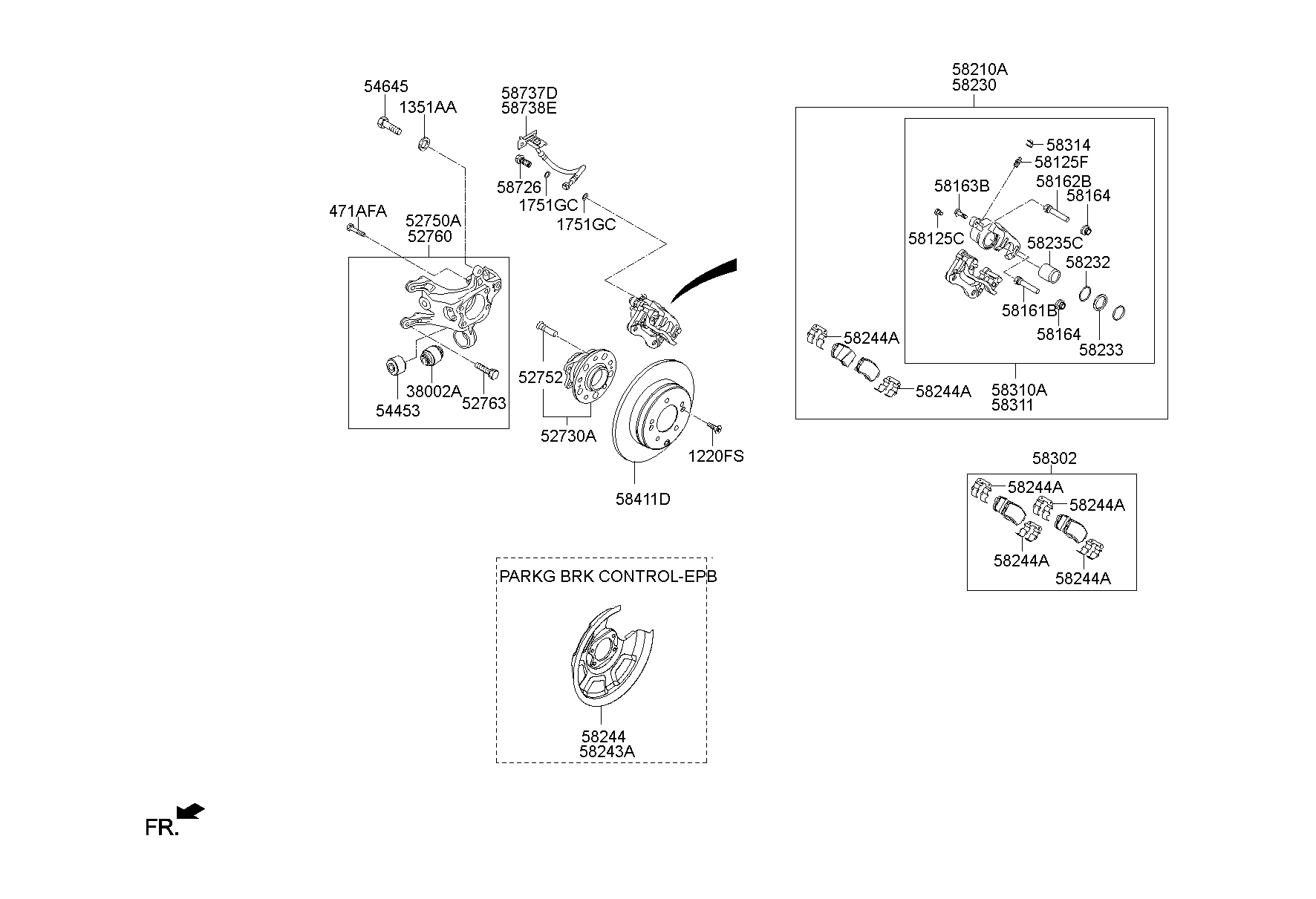 54645
1351AA
58737D
58738E
58726
1751GC
1751GC
471AFA
52750A
52760
38002A
54453
52763
52752
52730A
1220FS
58411D
58210A
58230
58314
58125F
58163B
58162B
58164
58125C
58235C
58232
58161B
58164
58233
58244A
58244A
58310A
58311
58302
58244A
58244A
58244A
58244A
PARKG BRK CONTROL-EPB
58244
58243A
FR.