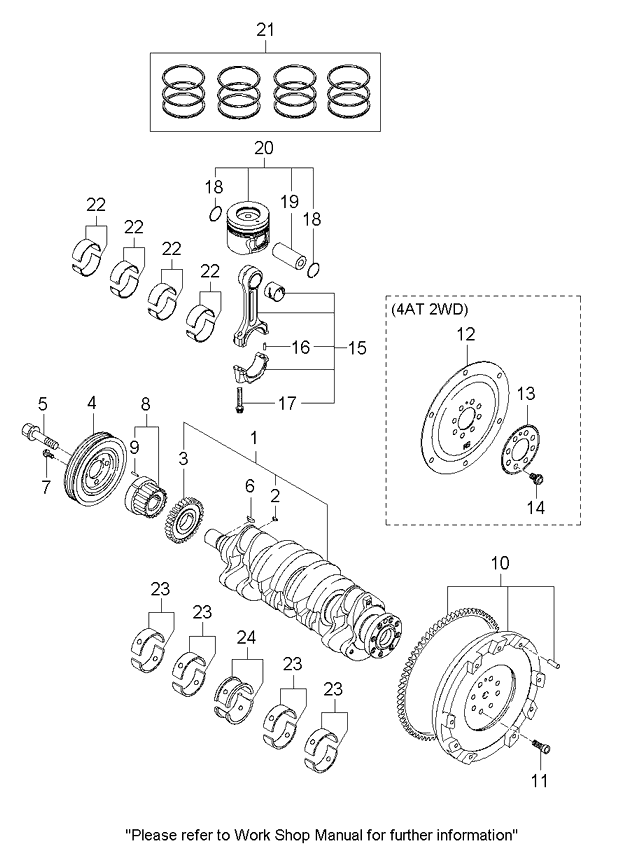 21

20

18

19

18

22

22

22

22

16

15

17

(4AT 2WD)

12

13

14

5

4

8

9

7

3

1

6

2

10

23

23

24

23

23

11

"Please refer to Work Shop Manual for further information"