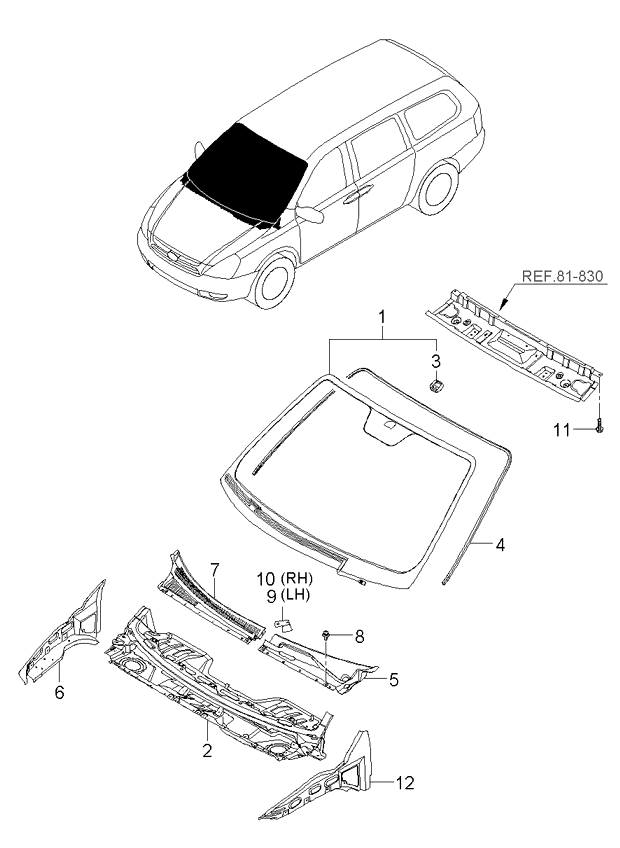 REF.81-830
1
3
11
4
7
10 (RH)
9 (LH)
8
5
6
2
12