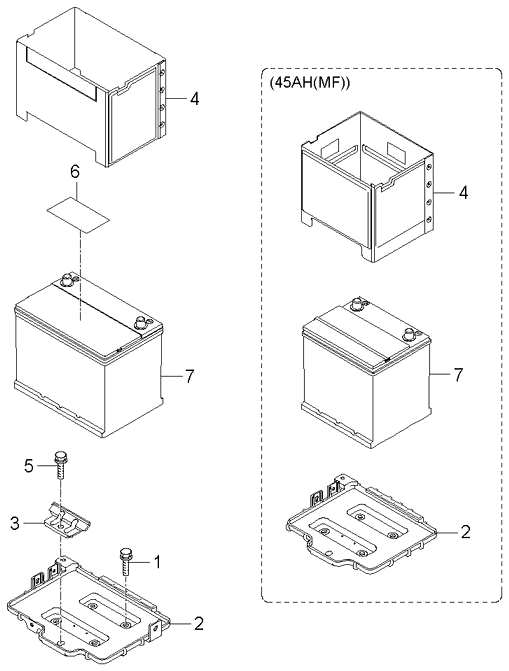 4
6
7
5
3
1
2
(45AH(MF))
4
7
2