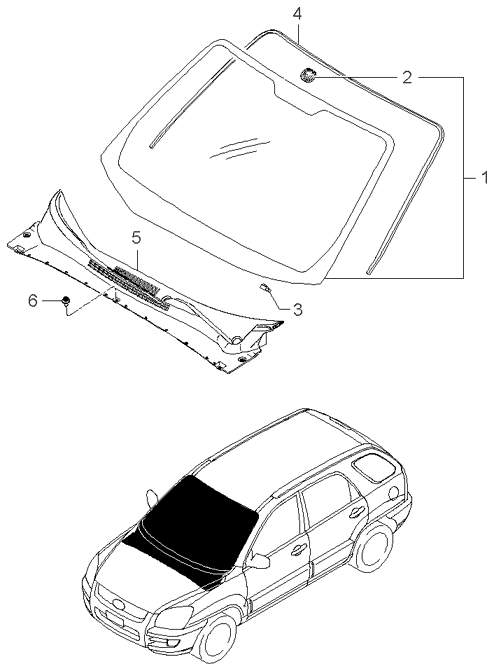 4
2
1
5
6
3