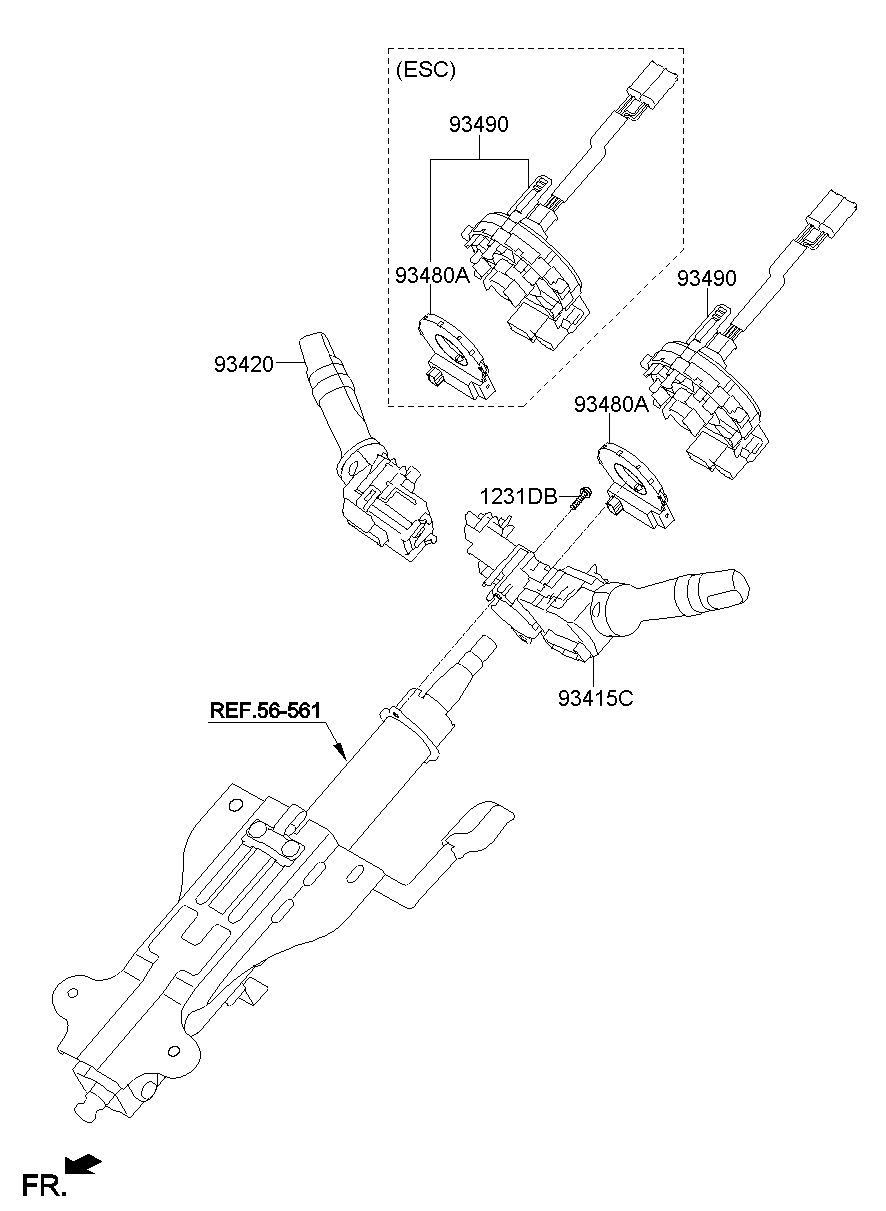 (ESC)
93490
93480A
93490
93420
93480A
1231DB
93415C
REF.56-561
FR.