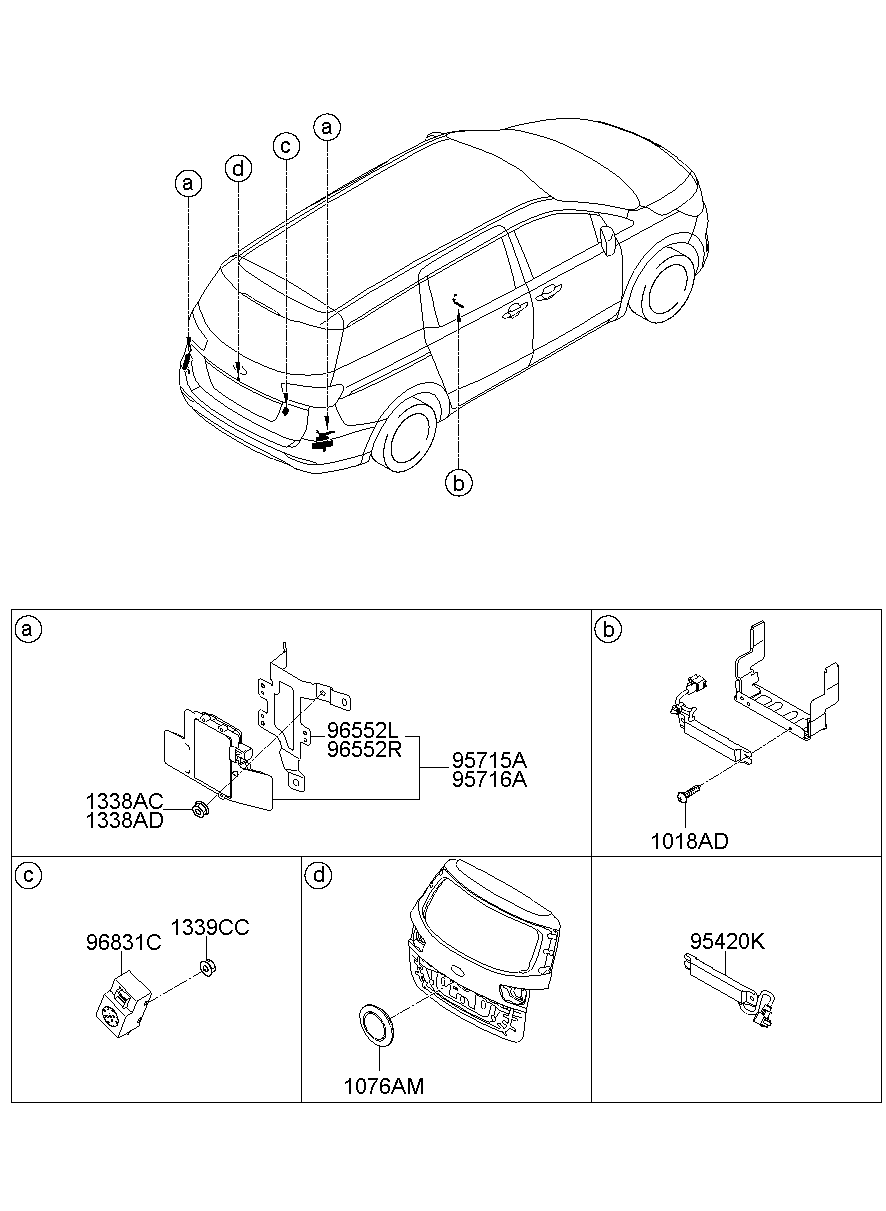 a
d
c
a
b

a
96552L
96552R
95715A
95716A
1338AC
1338AD

b
1018AD

c
96831C
1339CC

d
1076AM

95420K