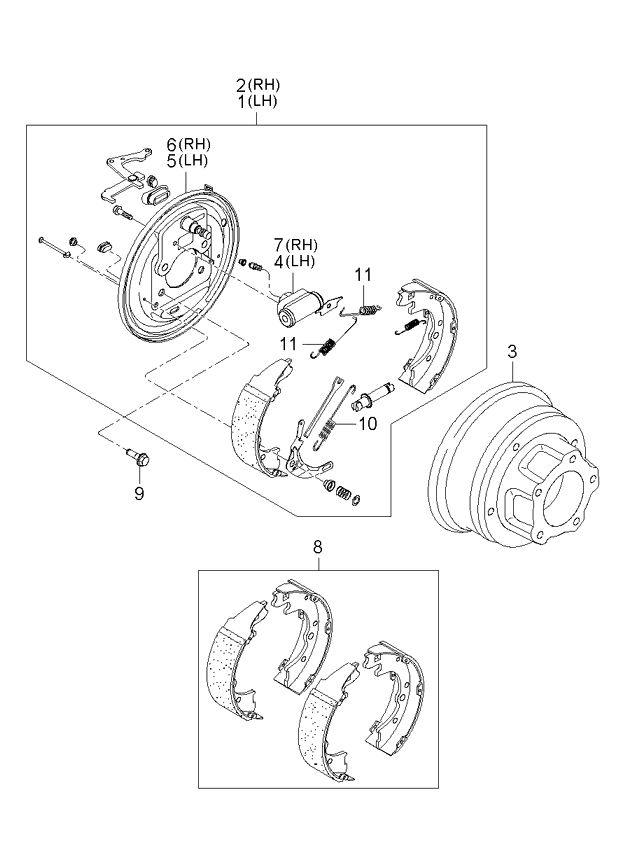 2(RH)
1(LH)

6(RH)
5(LH)

7(RH)
4(LH)

11

11

3

10

9

8