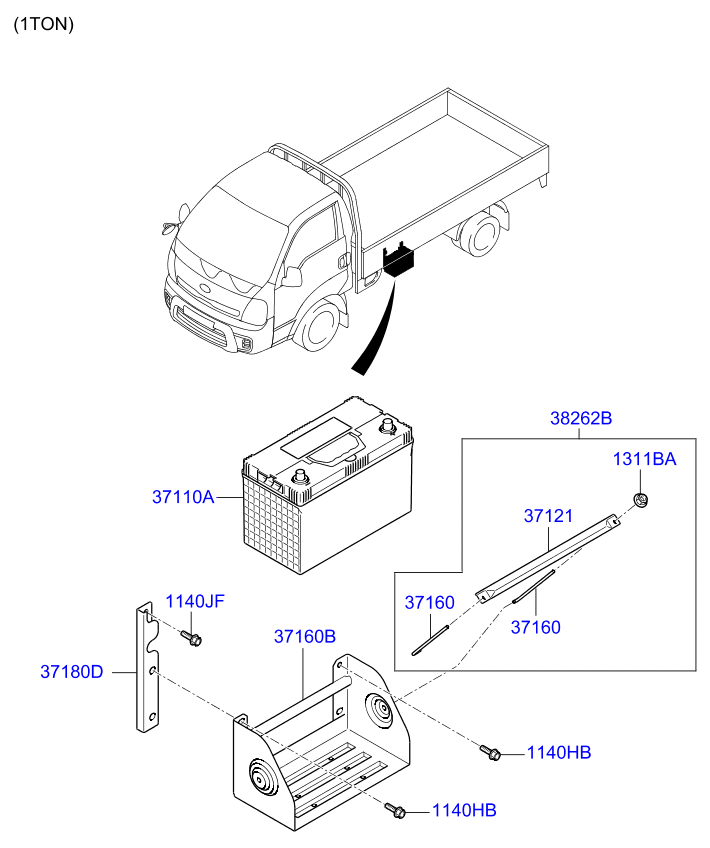 (1TON)

38262B
1311BA
37110A
37121
37160
37160
1140JF
37160B
37180D
1140HB
1140HB