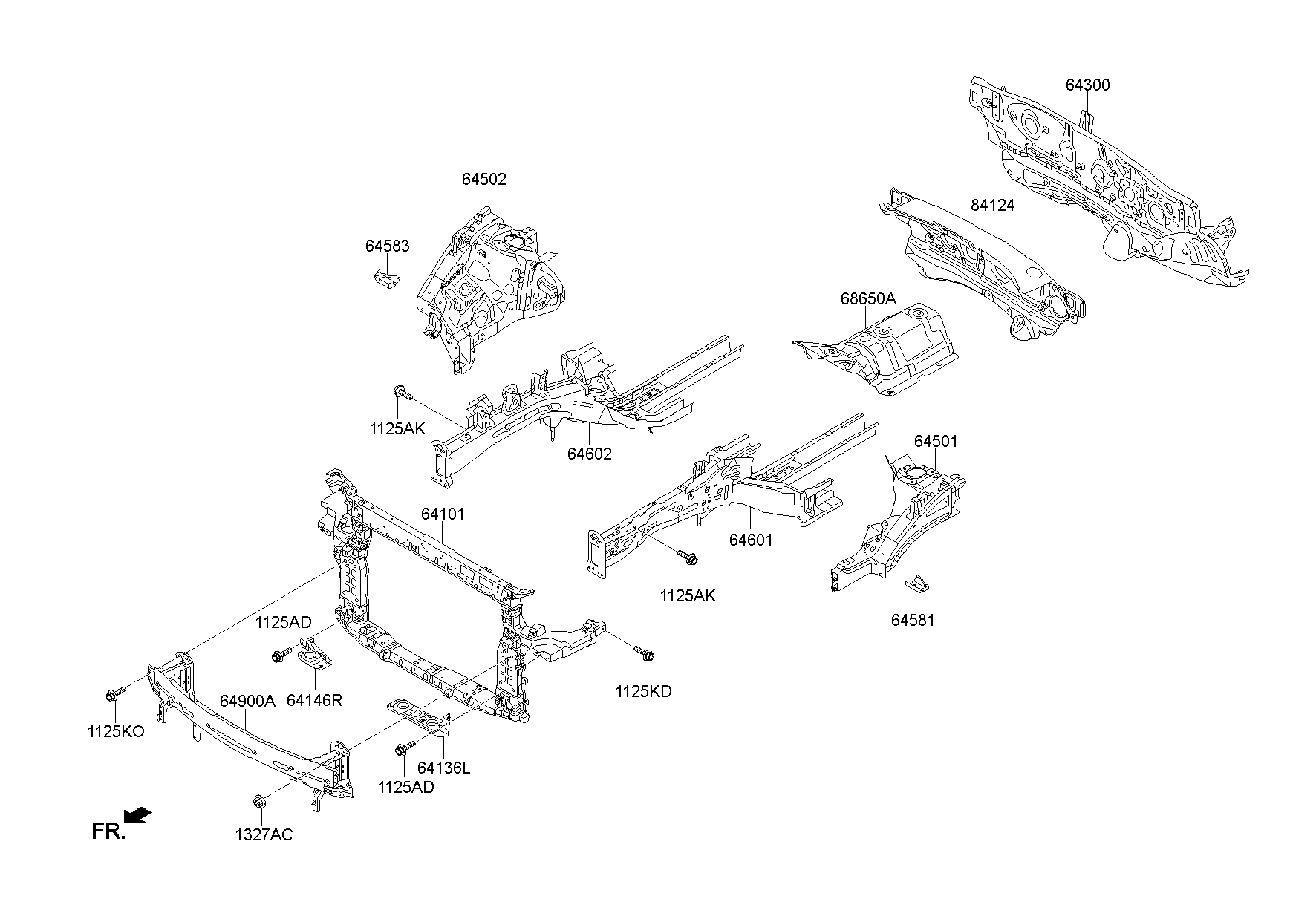 64300

64502

84124

64583

68650A

1125AK

64602

64501

64101

64601

1125AK

64581

1125AD

1125KD

64146R

64900A

1125KO

64136L

1125AD

FR.

1327AC