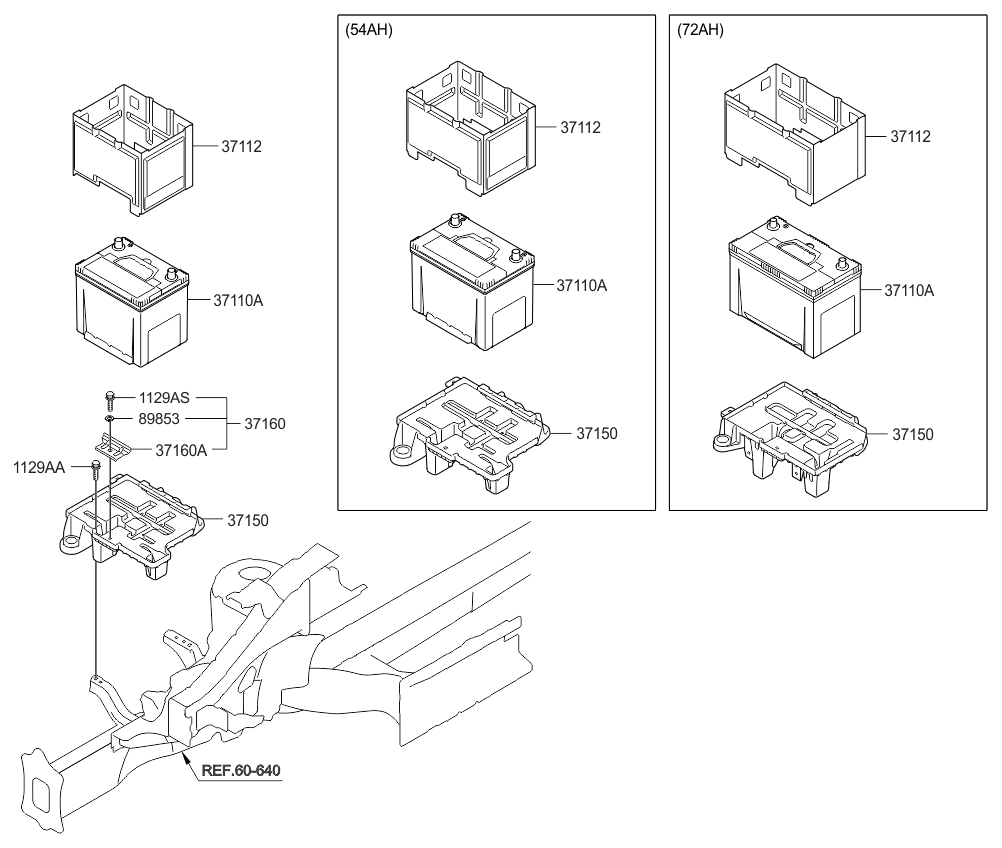 37112

37110A

1129AS
89853
37160
37160A
1129AA
37150

REF.60-640

(54AH)

37112

37110A

37150

(72AH)

37112

37110A

37150